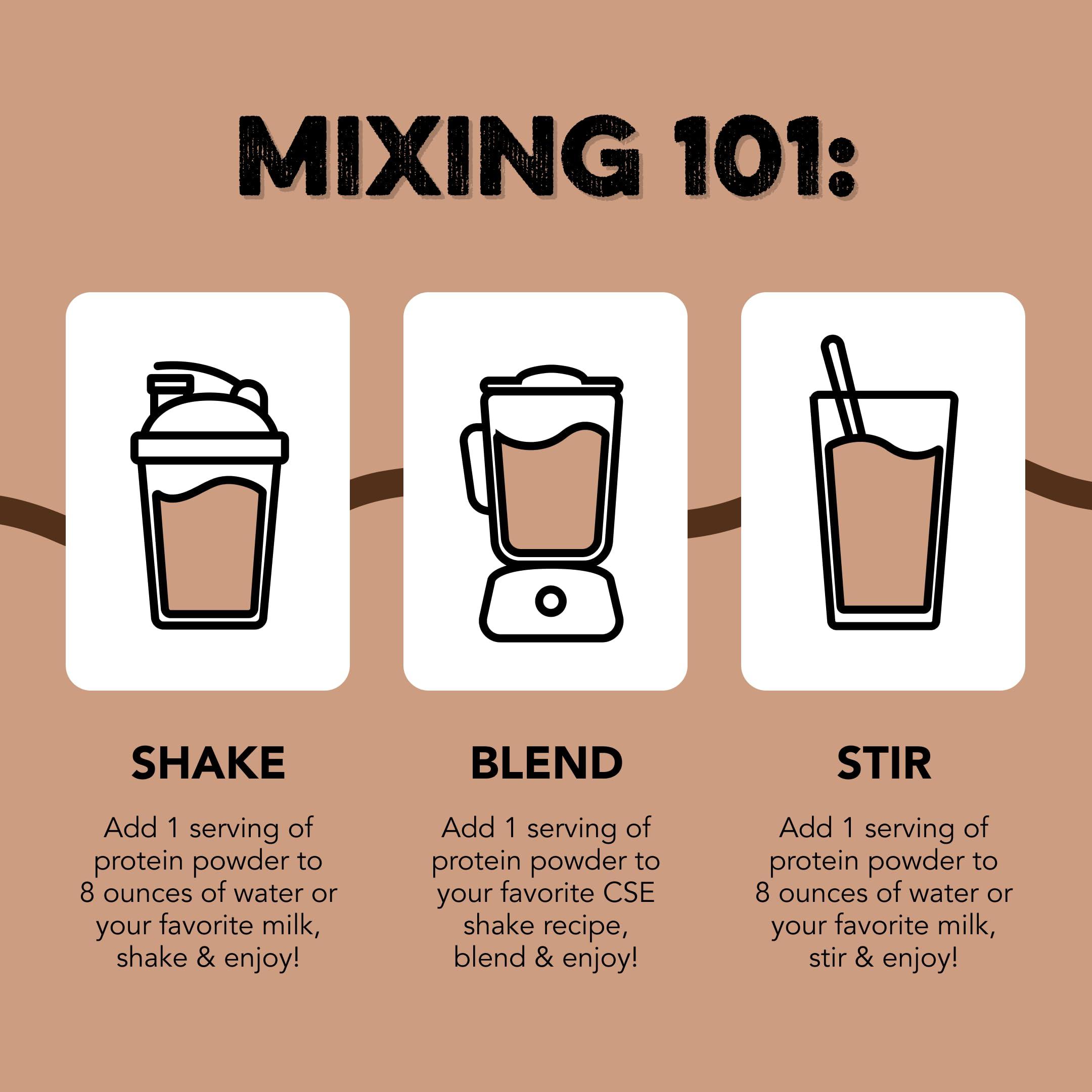 MIXING 101:

SHAKE

Add 1 serving of protein powder to 8 ounces of water or your favorite milk, shake & enjoy!

BLEND

Add 1 serving of protein powder to your favorite CSE shake recipe, blend & enjoy!

STIR

Add 1 serving of protein powder to 8 ounces of water or your favorite milk, stir & enjoy!