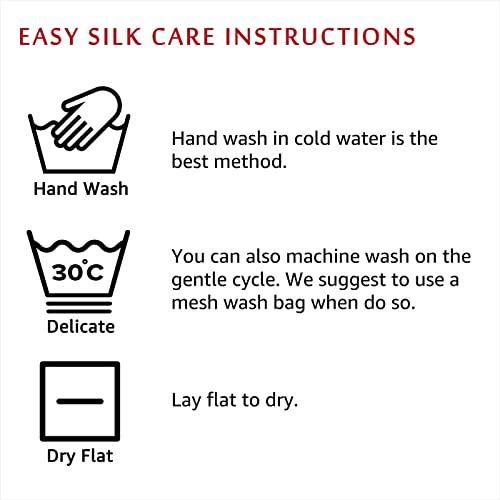 EASY SILK CARE INSTRUCTIONS

Hand Wash

Hand wash in cold water is the best method.

30°C

Delicate

You can also machine wash on the gentle cycle. We suggest to use a mesh wash bag when do so.

Dry Flat

Lay flat to dry.