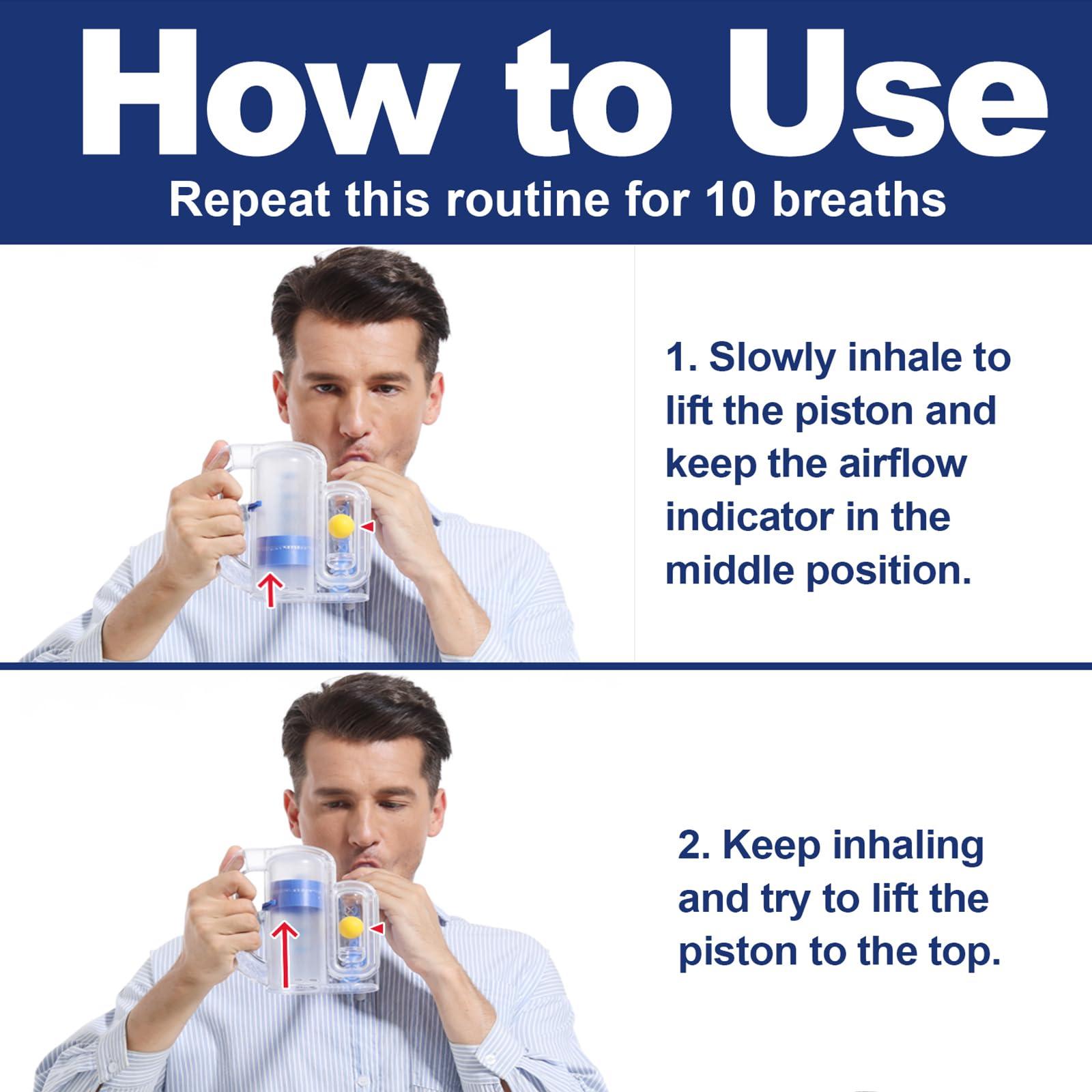 How to Use
Repeat this routine for 10 breaths

1. Slowly inhale to lift the piston and keep the airflow indicator in the middle position.

2. Keep inhaling and try to lift the piston to the top.