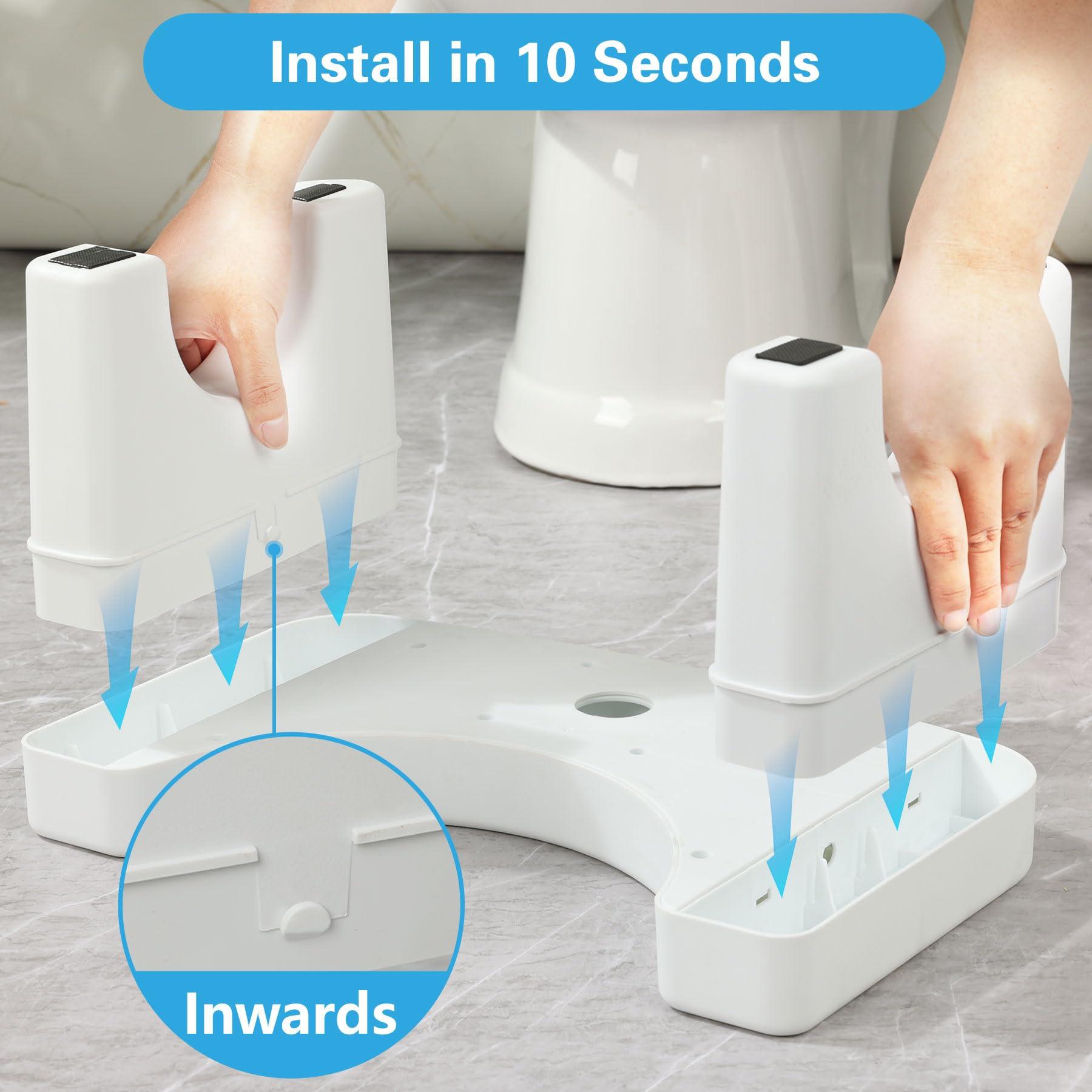 Install in 10 Seconds

Inwards