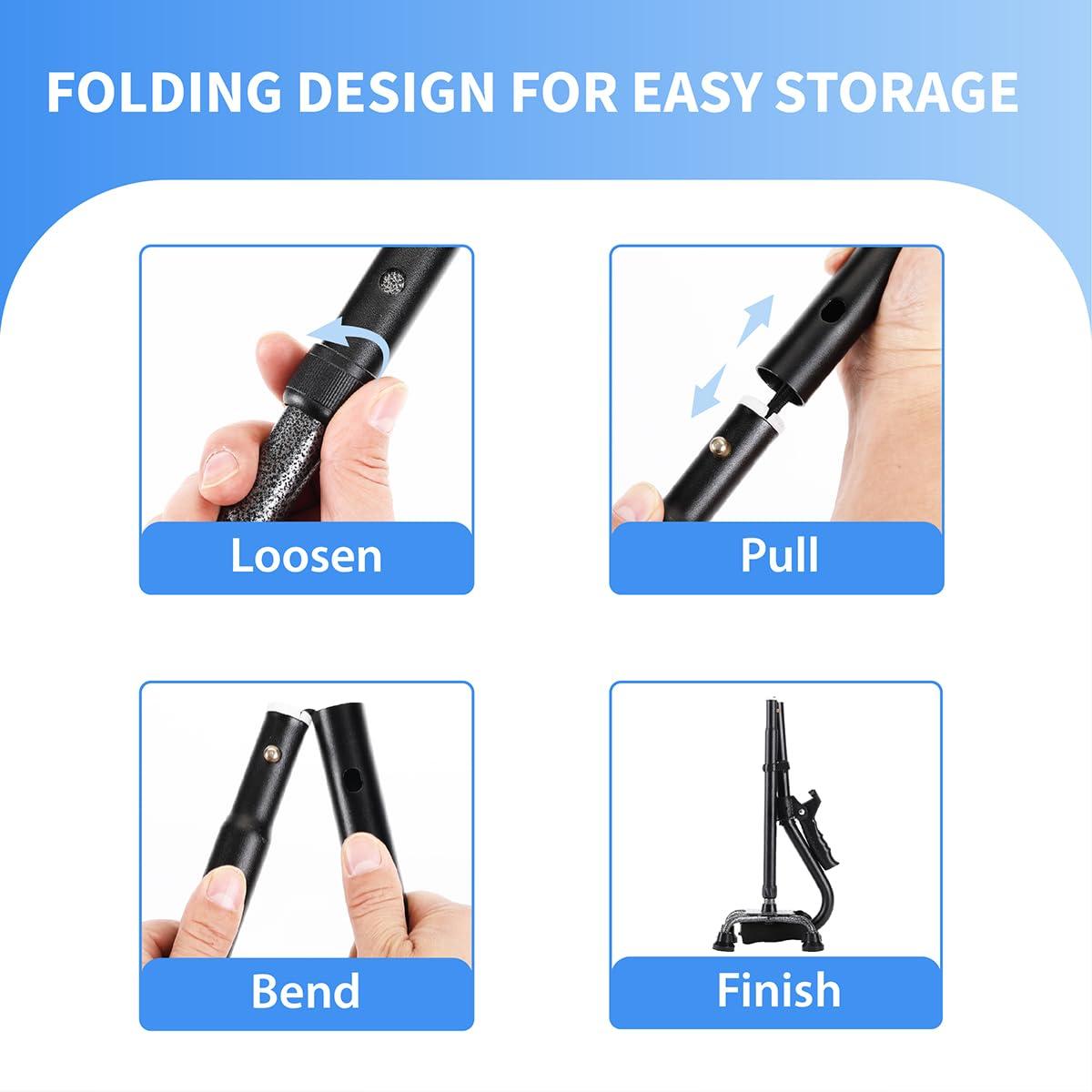 FOLDING DESIGN FOR EASY STORAGE

Loosen

Pull

Bend

Finish