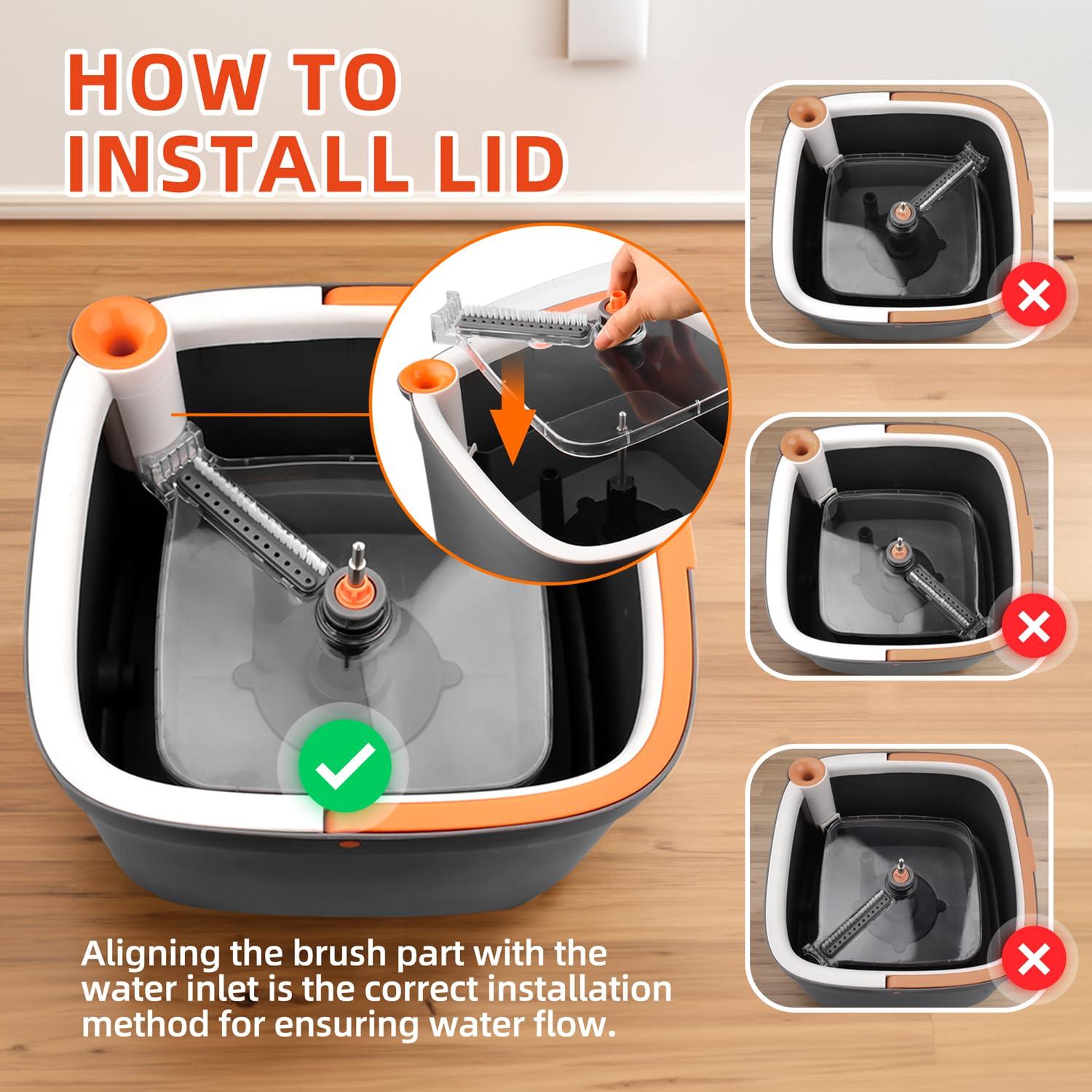 HOW TO
INSTALL LID

Aligning the brush part with the water inlet is the correct installation method for ensuring water flow.