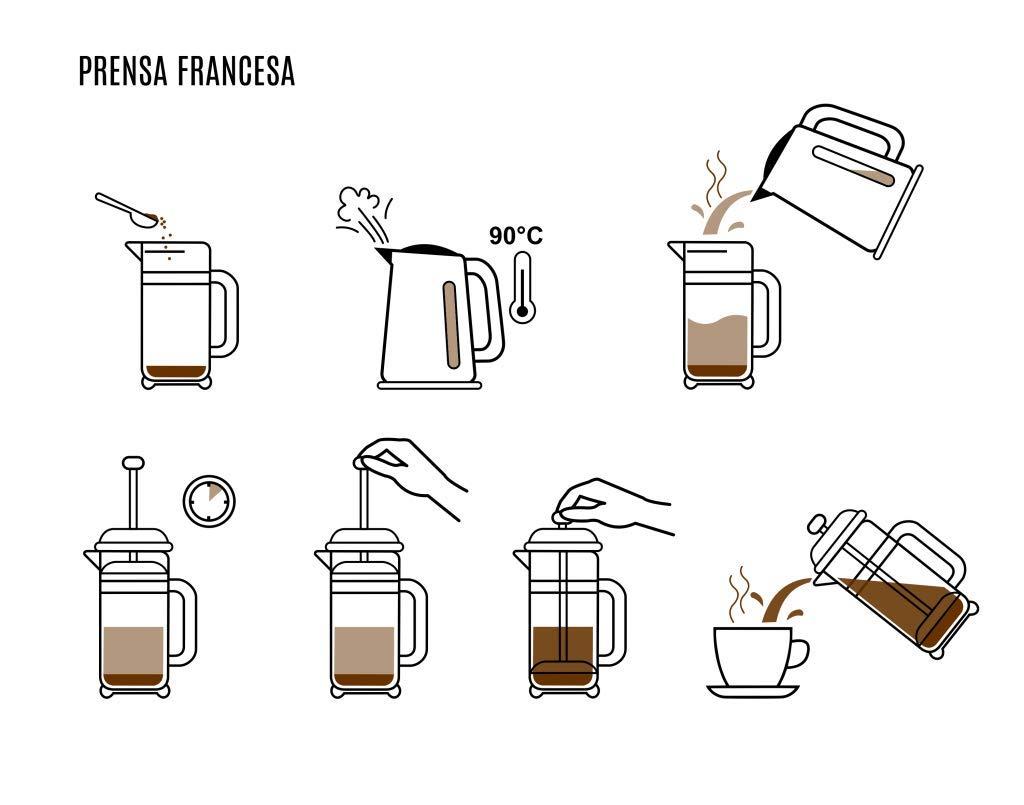 PRENSA FRANCESA

90°C