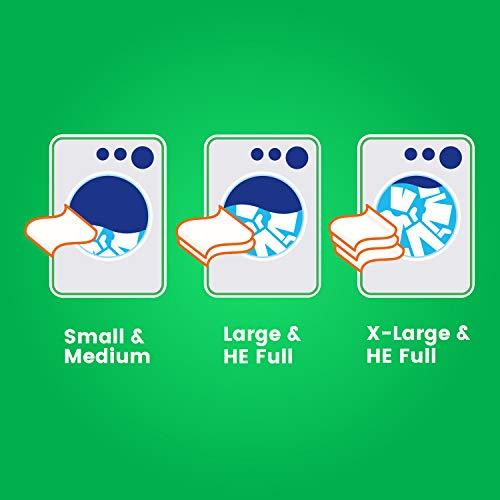 Small &
Medium

Large &
HE Full

X-Large &
HE Full