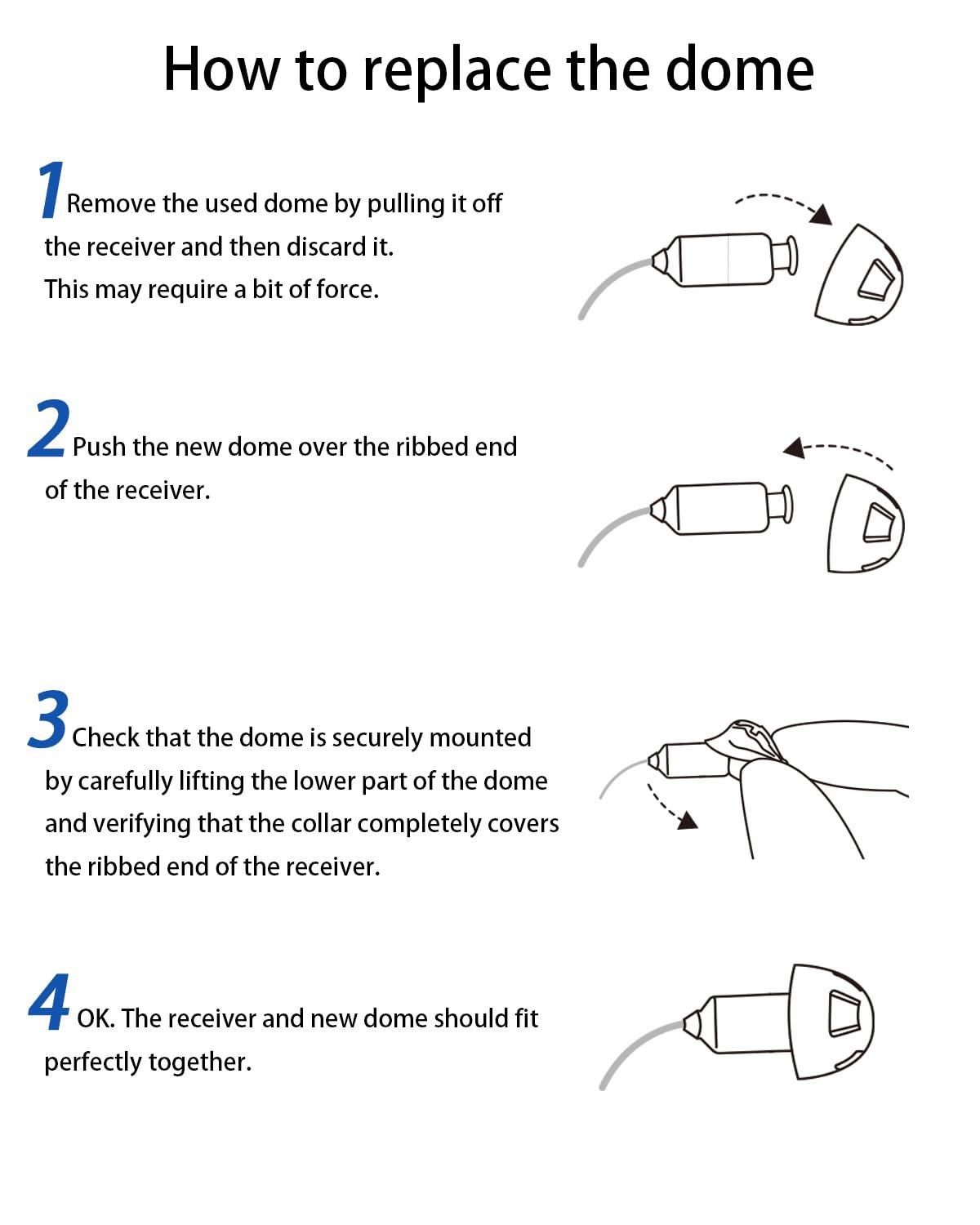 How to replace the dome

1 Remove the used dome by pulling it off the receiver and then discard it. This may require a bit of force.

2 Push the new dome over the ribbed end of the receiver.

3 Check that the dome is securely mounted by carefully lifting the lower part of the dome and verifying that the collar completely covers the ribbed end of the receiver.

4 OK. The receiver and new dome should fit perfectly together.