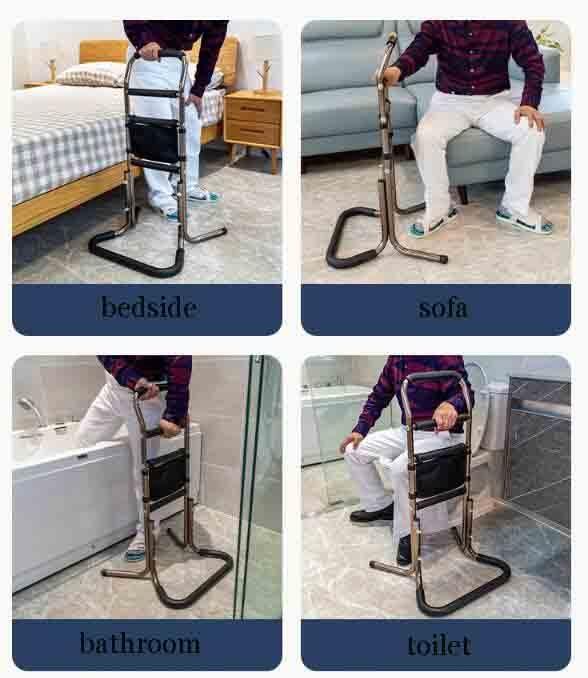 bedside

sofa

bathroom

toilet