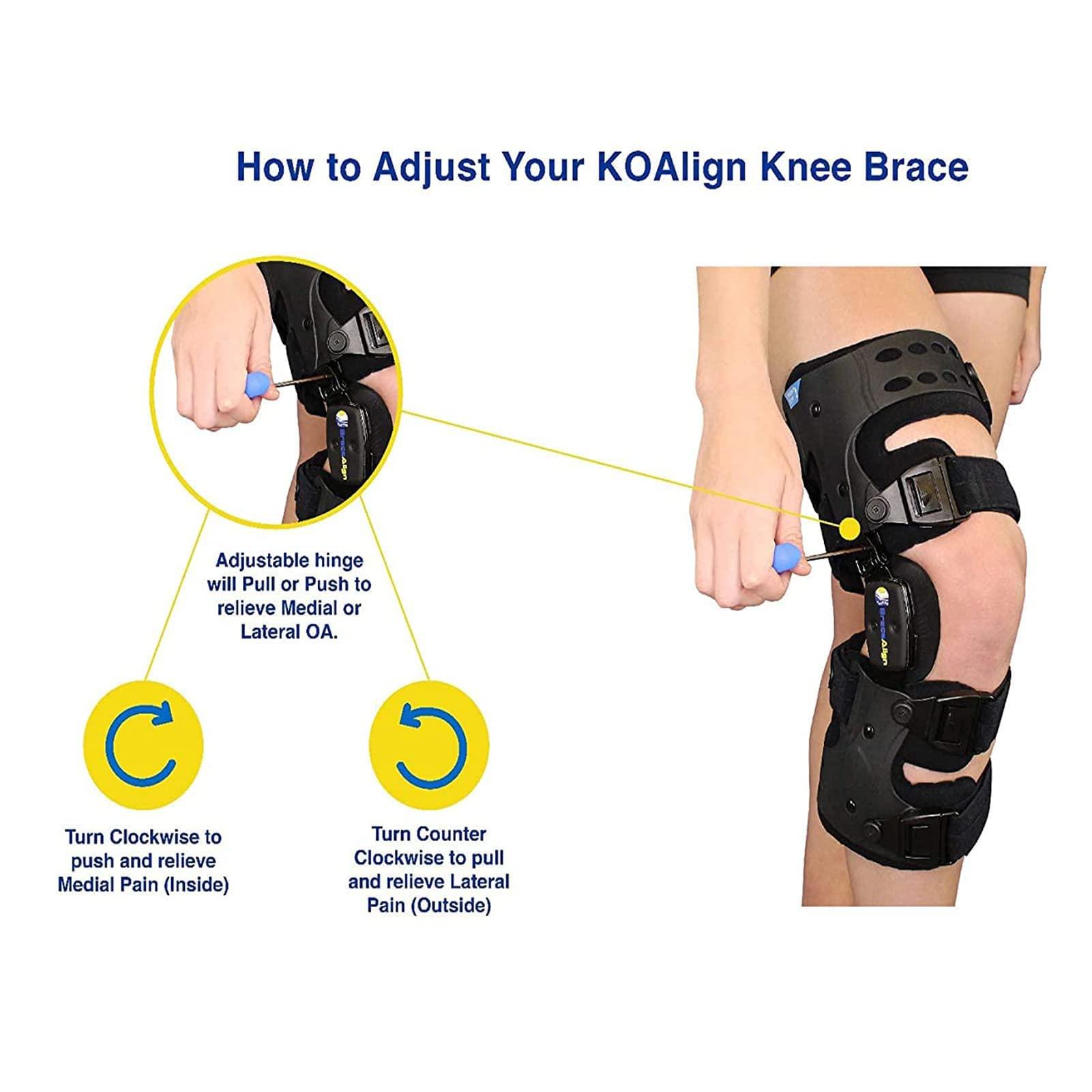 How to Adjust Your KOAlign Knee Brace

BraceAlign

Adjustable hinge will Pull or Push to relieve Medial or Lateral OA.

BraceAlign

Turn Clockwise to push and relieve Medial Pain (Inside)

Turn Counter Clockwise to pull and relieve Lateral Pain (Outside)