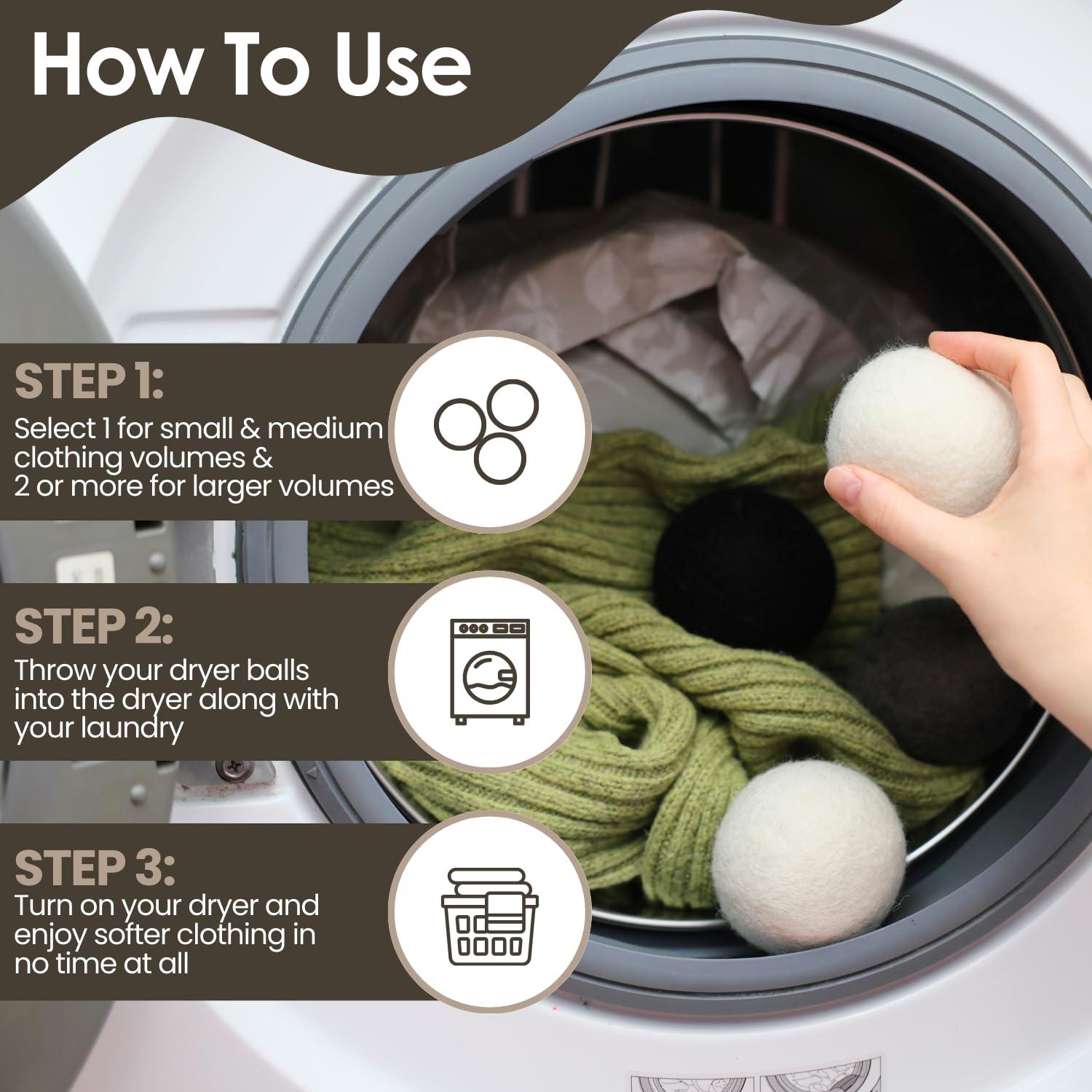 How To Use

STEP 1:
Select 1 for small & medium clothing volumes & 2 or more for larger volumes

STEP 2:
Throw your dryer balls into the dryer along with your laundry

STEP 3:
Turn on your dryer and enjoy softer clothing in no time at all