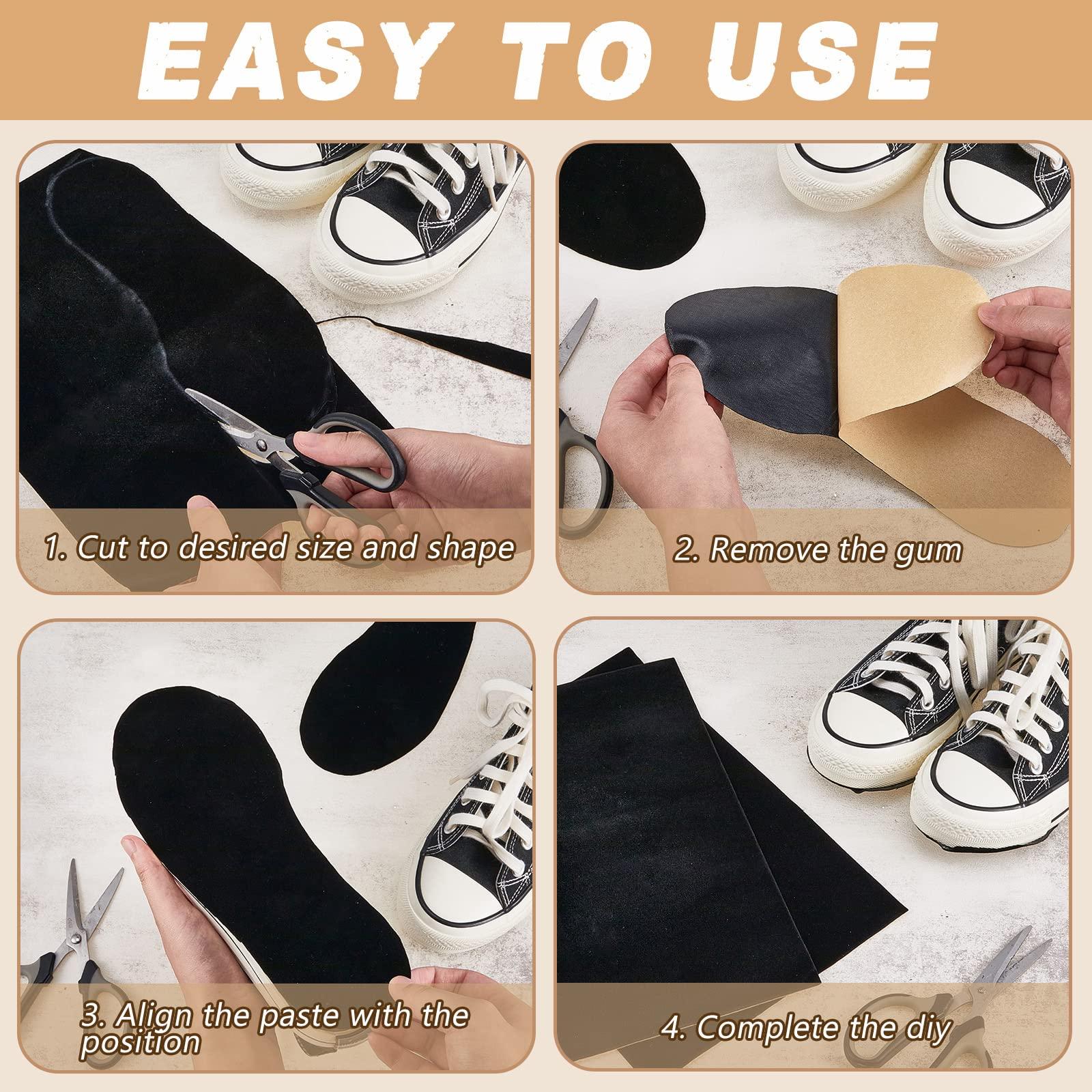 EASY TO USE

1. Cut to desired size and shape

2. Remove the gum

3. Align the paste with the position

4. Complete the diy