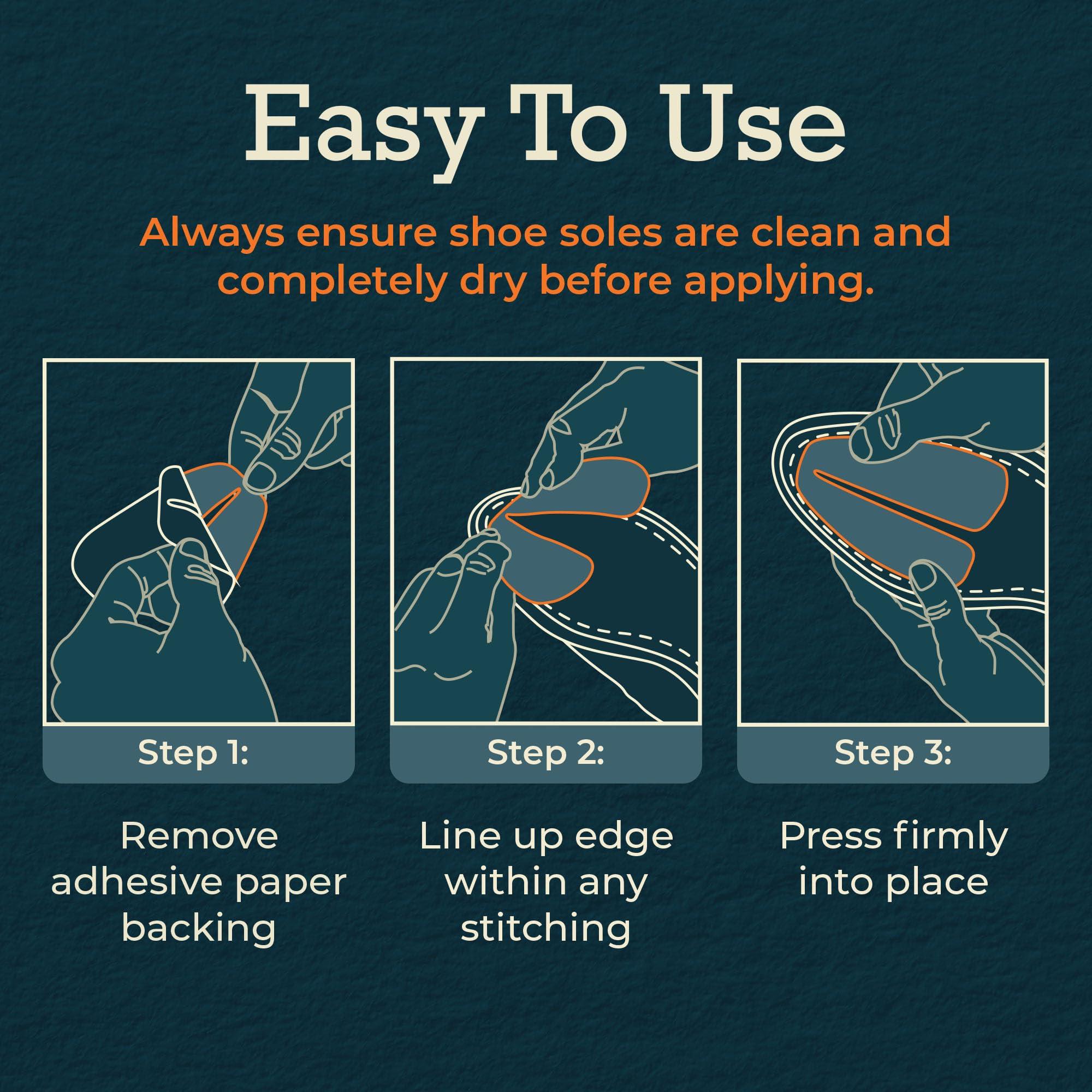 Easy To Use

Always ensure shoe soles are clean and completely dry before applying.

Step 1:

Remove adhesive paper backing

Step 2:

Line up edge within any stitching

Step 3:

Press firmly into place