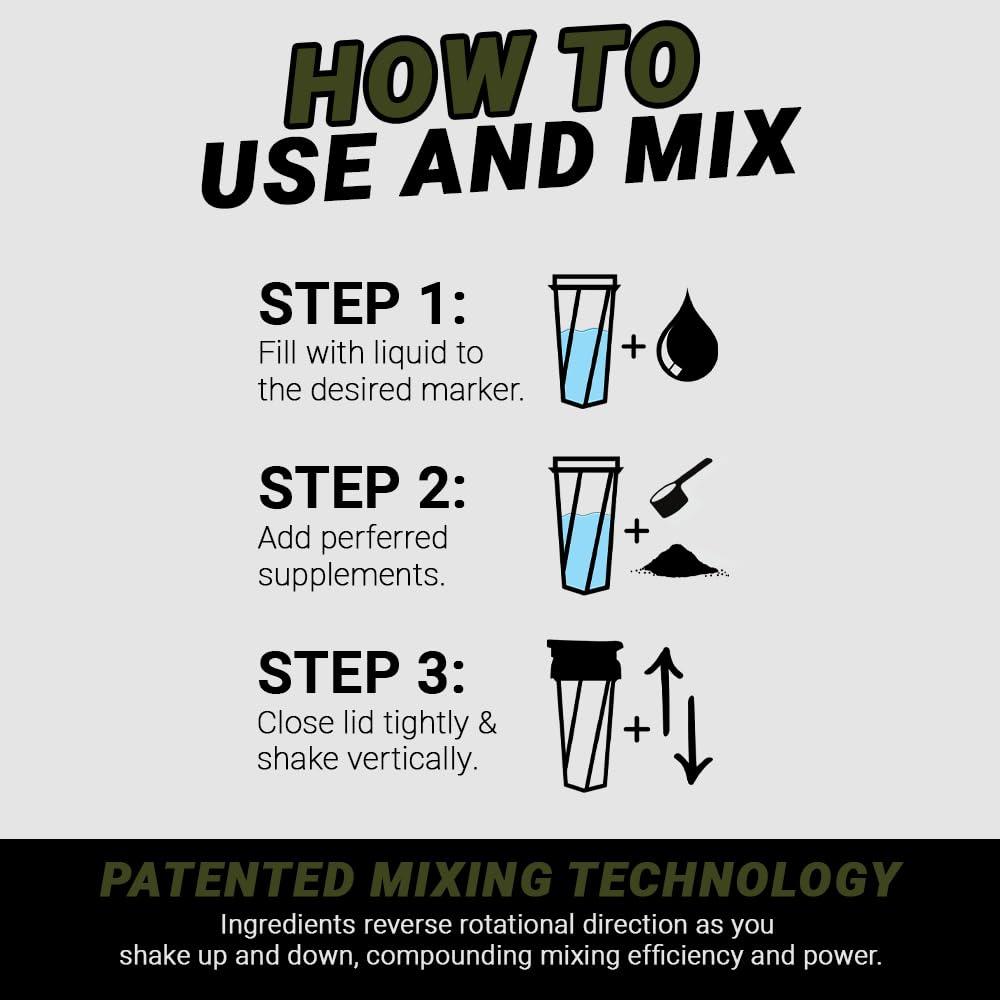 HOW TO
USE AND MIX

STEP 1:
Fill with liquid to the desired marker.

+

STEP 2:
Add perferred supplements.

+

STEP 3:
Close lid tightly & shake vertically.

+

PATENTED MIXING TECHNOLOGY
Ingredients reverse rotational direction as you shake up and down, compounding mixing efficiency and power.