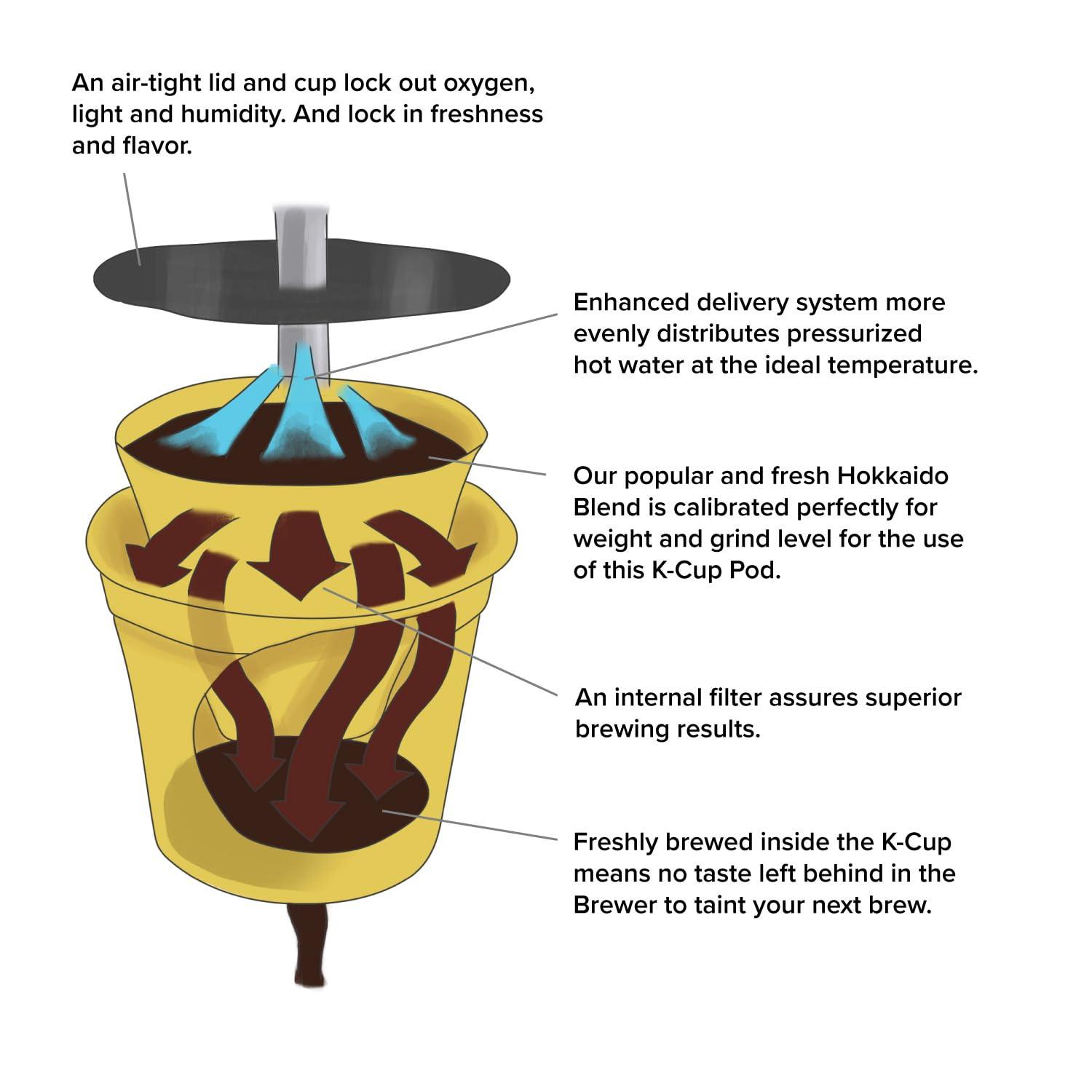 An air-tight lid and cup lock out oxygen, light and humidity. And lock in freshness and flavor.

Enhanced delivery system more evenly distributes pressurized hot water at the ideal temperature.

Our popular and fresh Hokkaido Blend is calibrated perfectly for weight and grind level for the use of this K-Cup Pod.

An internal filter assures superior brewing results.

Freshly brewed inside the K-Cup means no taste left behind in the Brewer to taint your next brew.