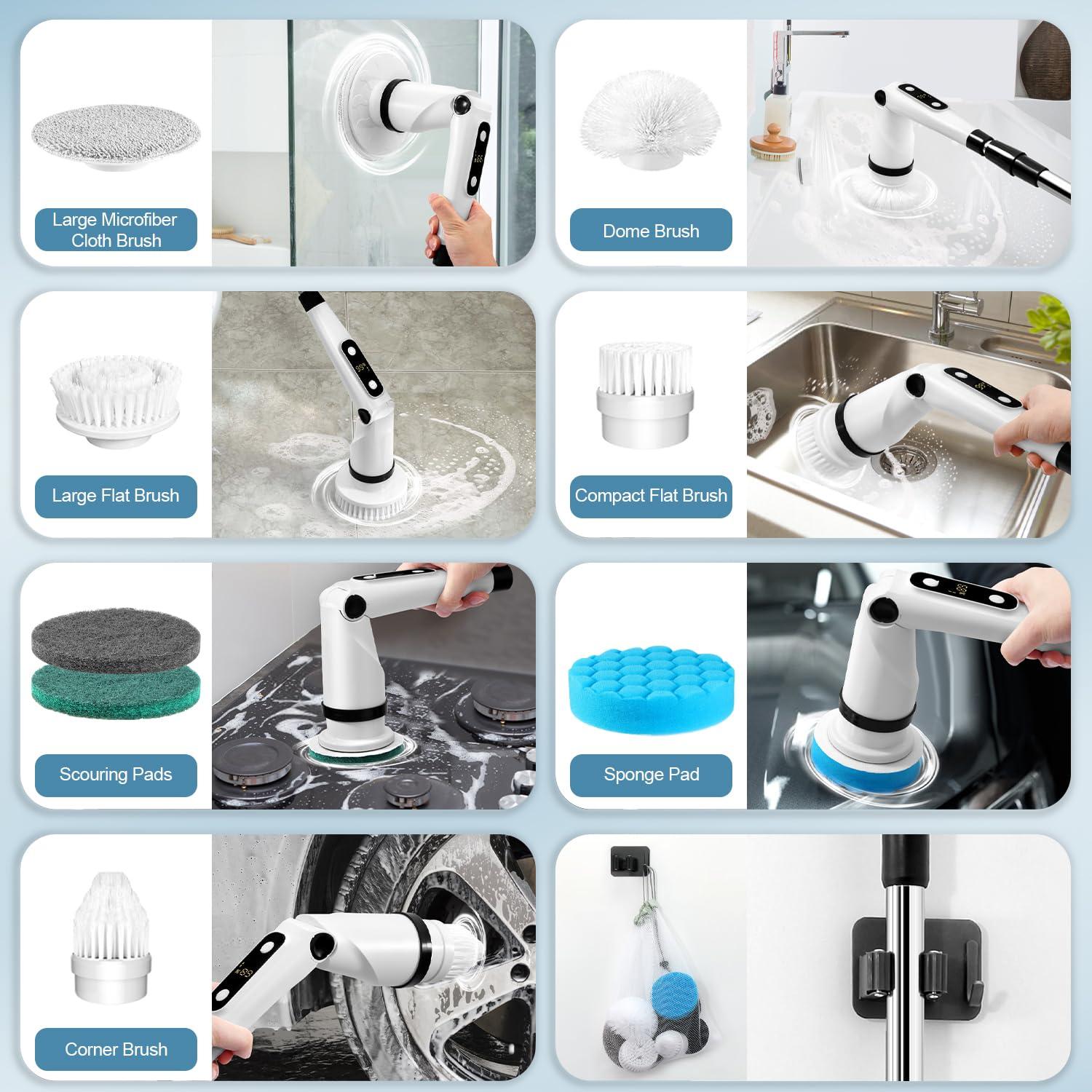 Large Microfiber Cloth Brush

Dome Brush

Large Flat Brush

Compact Flat Brush

Scouring Pads

Sponge Pad

Corner Brush