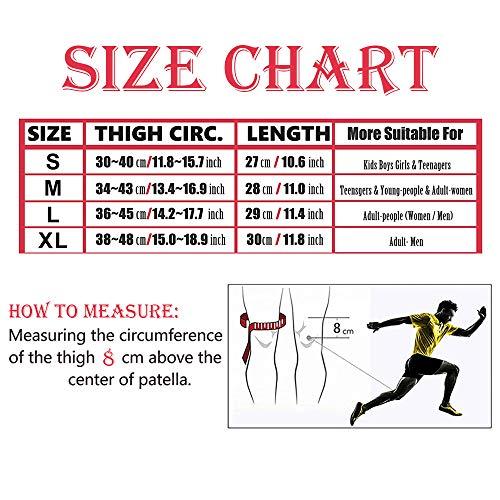 SIZE CHART

| SIZE | THIGH CIRC. | LENGTH | More Suitable For |
|---|---|---|---|
| S | 30~40 cm/11.8~15.7 inch | 27 cm / 10.6 inch | Kids Boys Girls & Teenagers |
| M | 34~43 cm/13.4~16.9 inch | 28 cm / 11.0 inch | Teensgers & Young-people & Adult-women |
| L | 36~45 cm/14.2~17.7 inch | 29 cm / 11.4 inch | Adult-people (Women / Men) |
| XL | 38~48 cm/15.0~18.9 inch | 30cm / 11.8 inch | Adult- Men |

HOW TO MEASURE:
Measuring the circumference of the thigh 8 cm above the center of patella.

8 cm