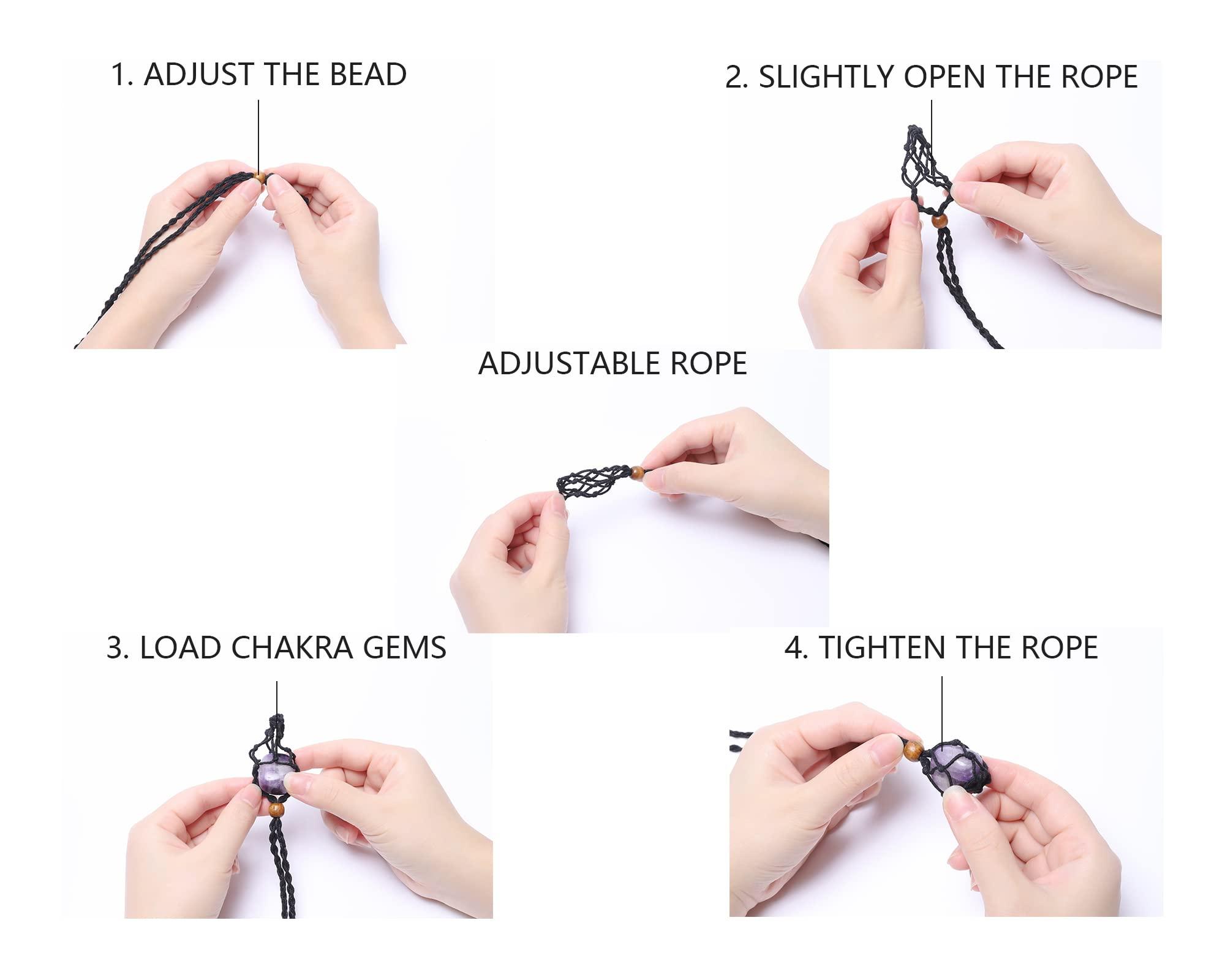 1. ADJUST THE BEAD

2. SLIGHTLY OPEN THE ROPE

ADJUSTABLE ROPE

3. LOAD CHAKRA GEMS

4. TIGHTEN THE ROPE