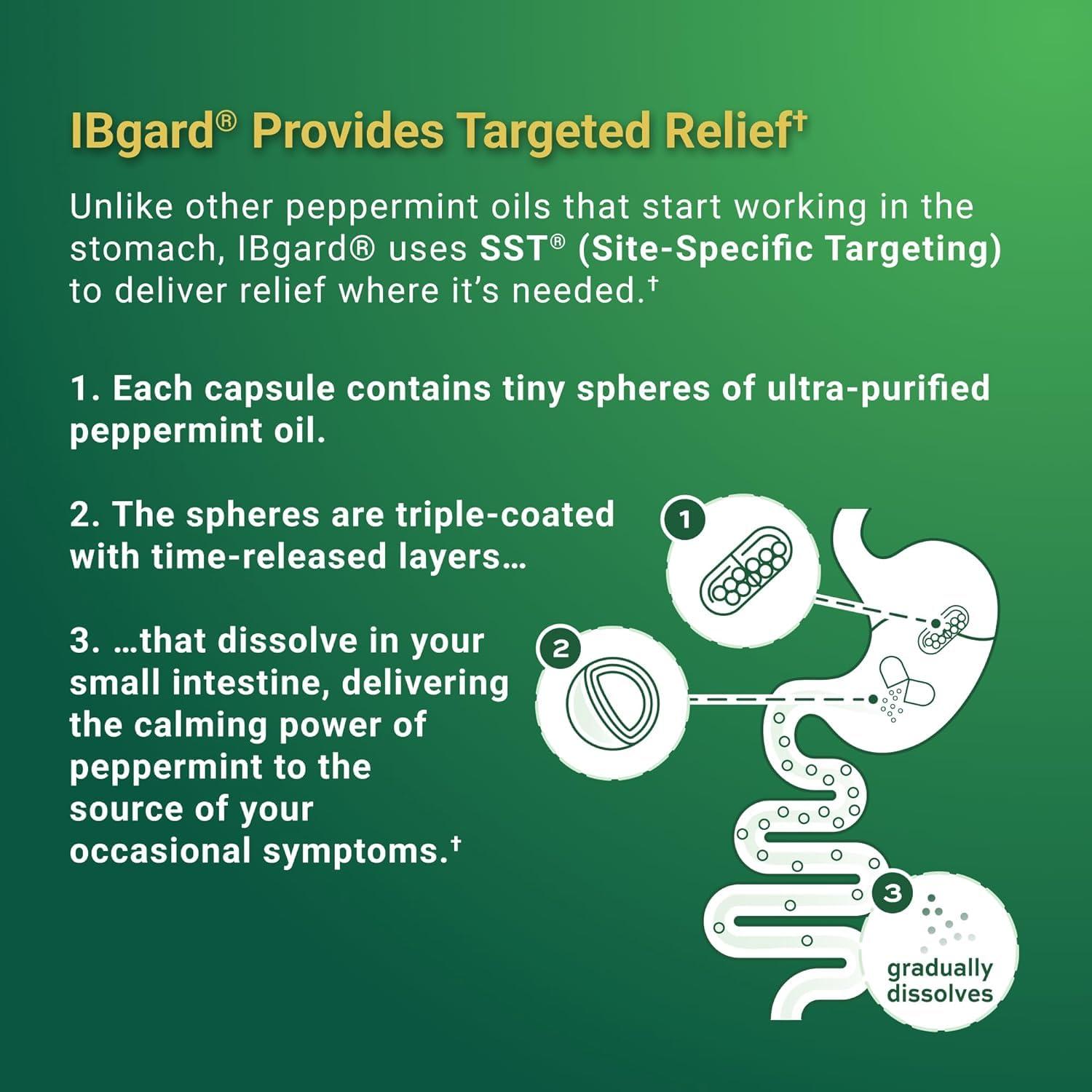 IBgard® Provides Targeted Relief†

Unlike other peppermint oils that start working in the stomach, IBgard® uses SST® (Site-Specific Targeting) to deliver relief where it's needed.†

1. Each capsule contains tiny spheres of ultra-purified peppermint oil.

2. The spheres are triple-coated with time-released layers…

3. …that dissolve in your small intestine, delivering the calming power of peppermint to the source of your occasional symptoms.†

1

2

3

gradually dissolves