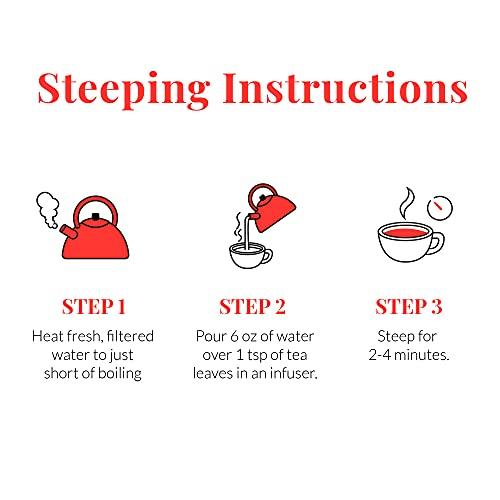 Steeping Instructions

STEP 1
Heat fresh, filtered water to just short of boiling

STEP 2
Pour 6 oz of water over 1 tsp of tea leaves in an infuser.

STEP 3
Steep for 2-4 minutes.