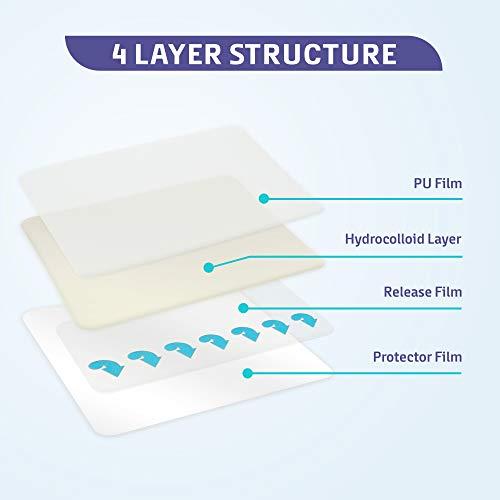 4 LAYER STRUCTURE

PU Film

Hydrocolloid Layer

Release Film

Protector Film