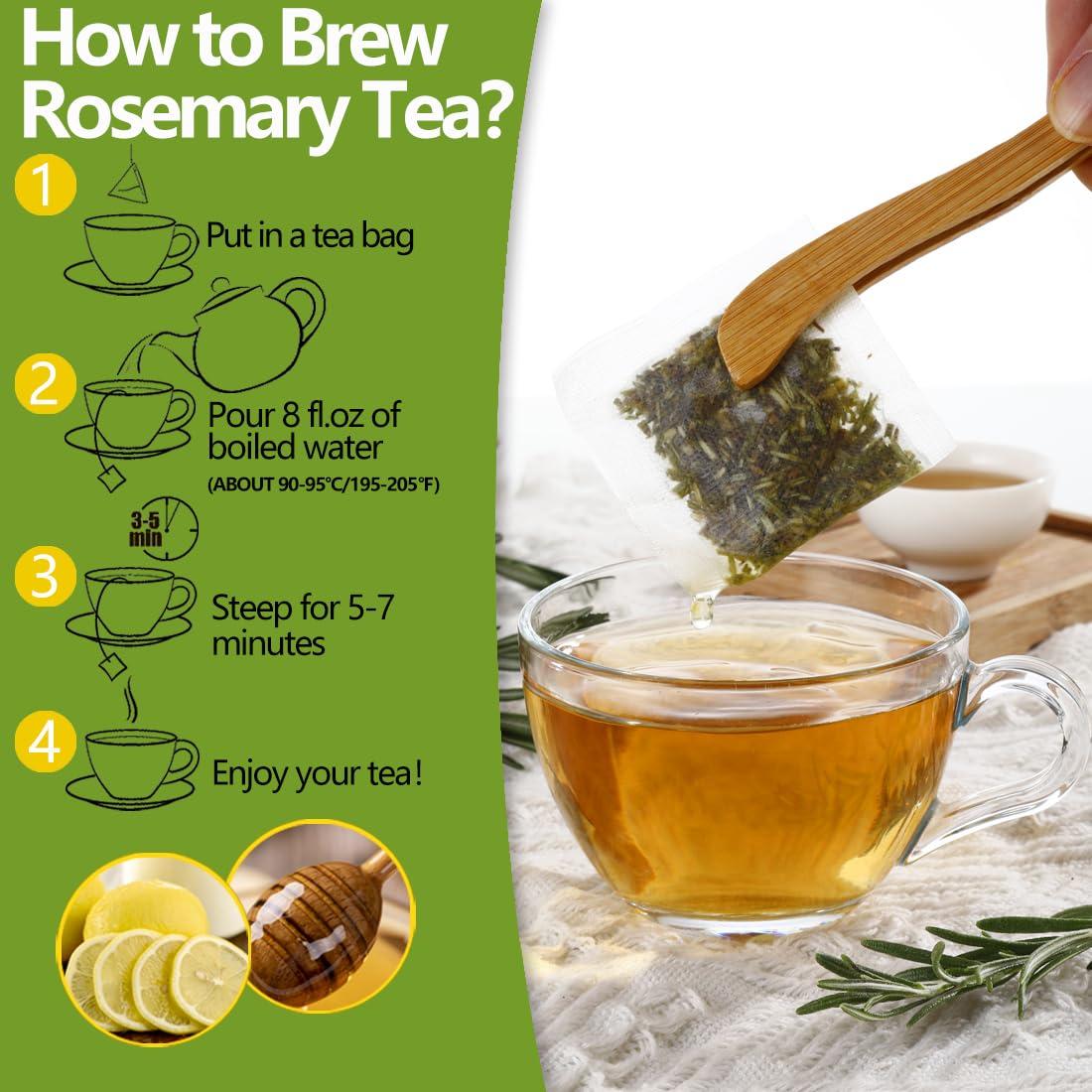 How to Brew Rosemary Tea?

1

Put in a tea bag

2

Pour 8 fl.oz of boiled water

(ABOUT 90-95℃/195-205℉)

3-5 min

3

Steep for 5-7 minutes

4

Enjoy your tea!