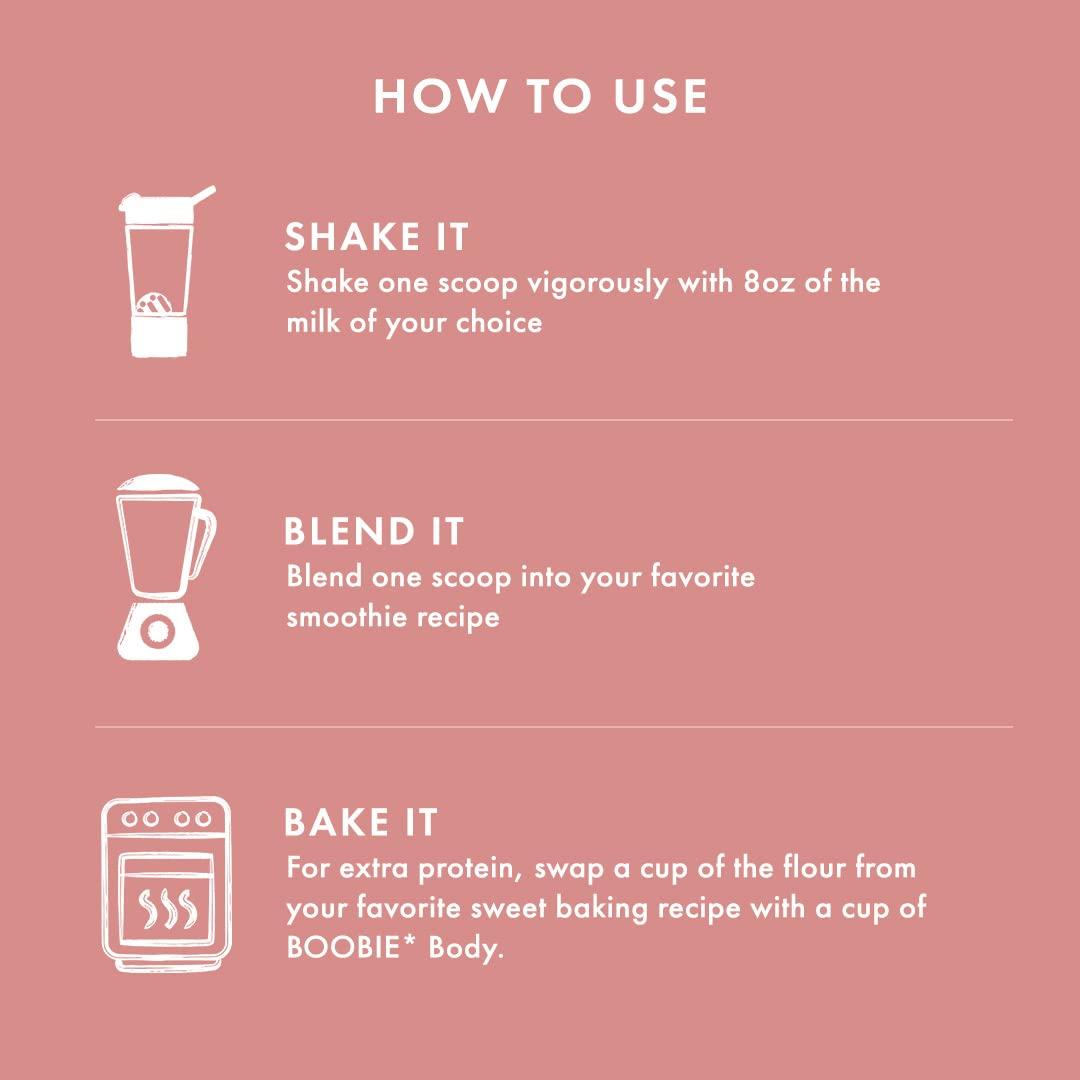 HOW TO USE

SHAKE IT
Shake one scoop vigorously with 8oz of the milk of your choice

BLEND IT
Blend one scoop into your favorite smoothie recipe

BAKE IT
For extra protein, swap a cup of the flour from your favorite sweet baking recipe with a cup of BOOBIE* Body.