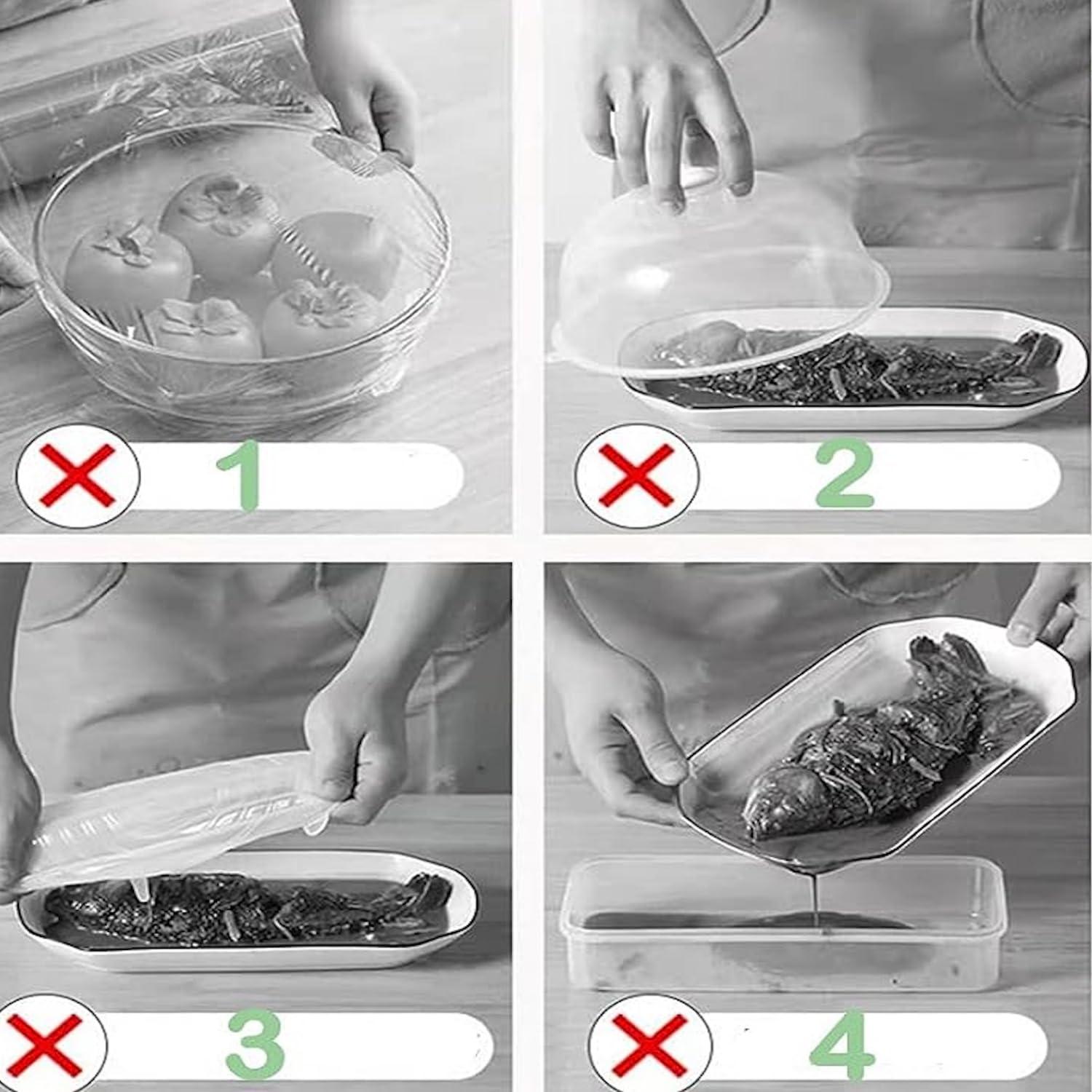 1

2

3

4