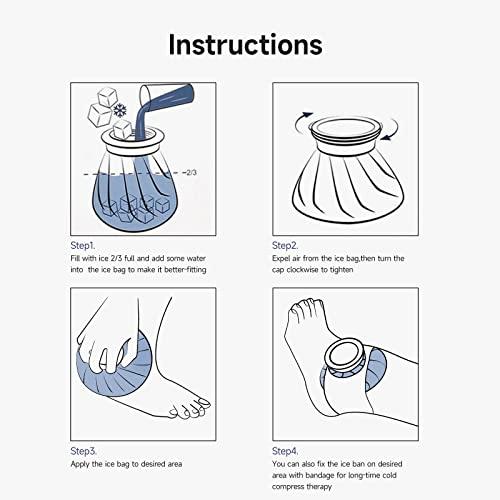 Instructions

2/3

Step1.
Fill with ice 2/3 full and add some water into the ice bag to make it better-fitting

Step2.
Expel air from the ice bag,then turn the cap clockwise to tighten

Step3.
Apply the ice bag to desired area

Step4.
You can also fix the ice ban on desired area with bandage for long-time cold compress therapy