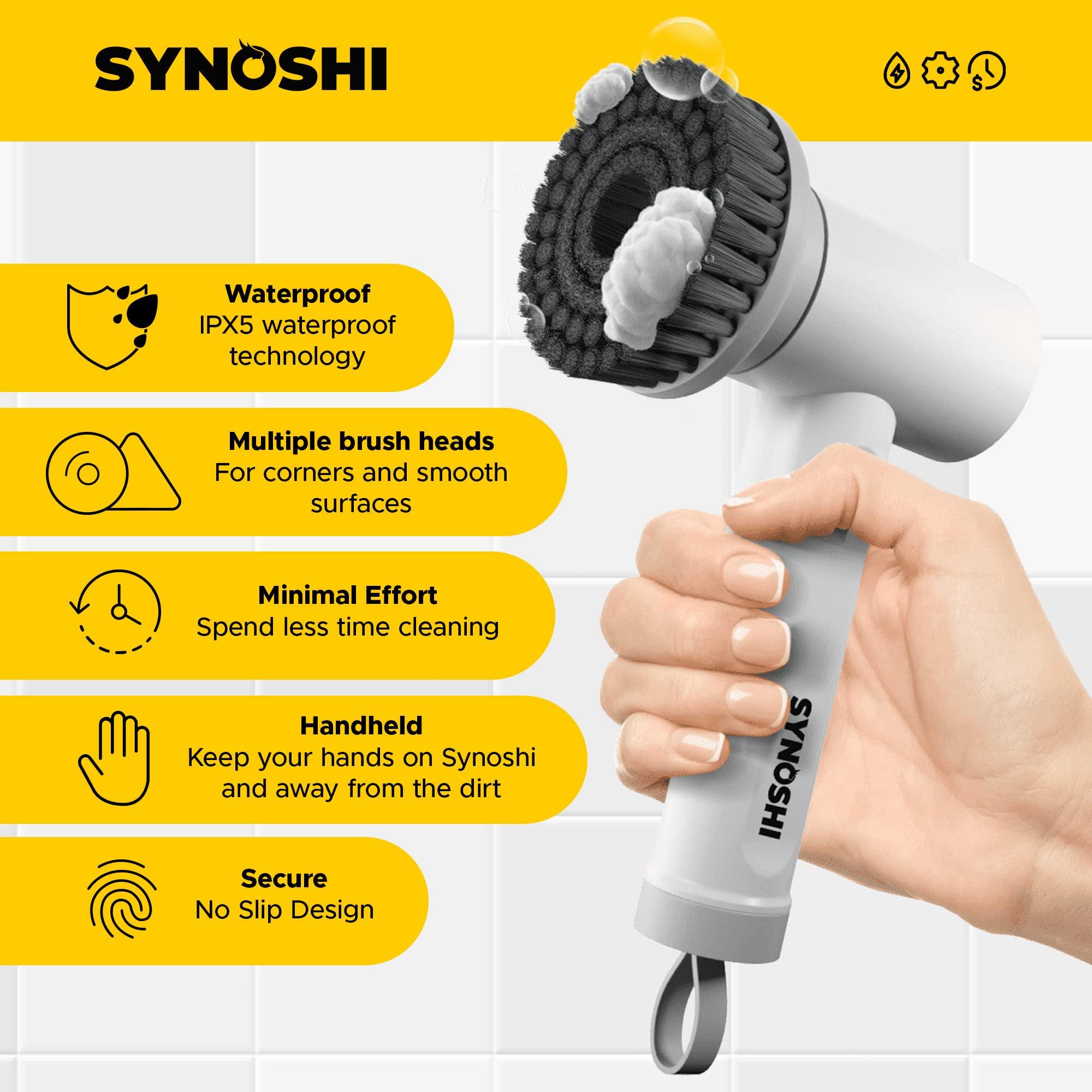 SYNOSHI

Waterproof
IPX5 waterproof technology

Multiple brush heads
For corners and smooth surfaces

Minimal Effort
Spend less time cleaning

Handheld
Keep your hands on Synoshi and away from the dirt

Secure
No Slip Design

SYNOSHI