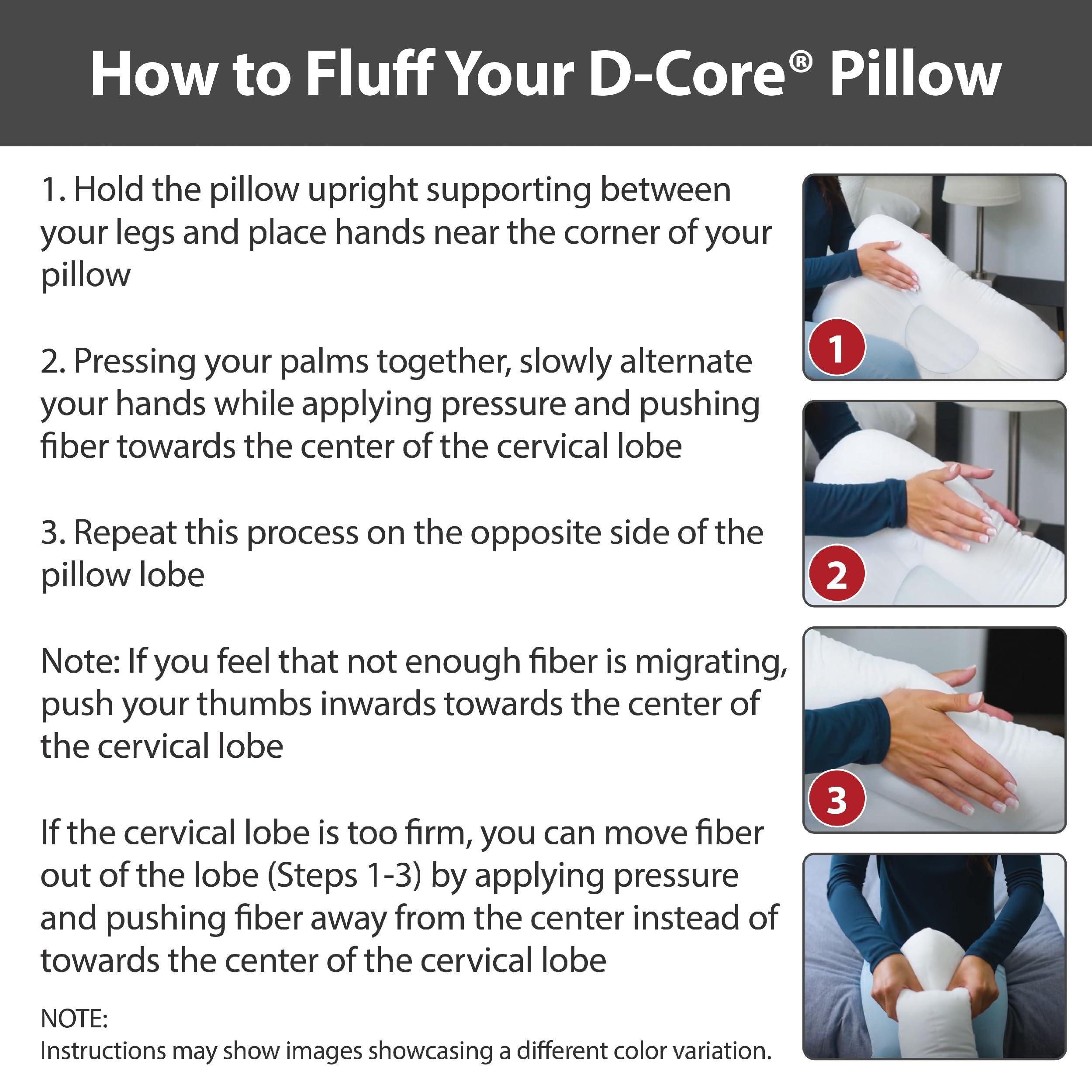 How to Fluff Your D-Core® Pillow

1. Hold the pillow upright supporting between your legs and place hands near the corner of your pillow

2. Pressing your palms together, slowly alternate your hands while applying pressure and pushing fiber towards the center of the cervical lobe

3. Repeat this process on the opposite side of the pillow lobe

Note: If you feel that not enough fiber is migrating, push your thumbs inwards towards the center of the cervical lobe

If the cervical lobe is too firm, you can move fiber out of the lobe (Steps 1-3) by applying pressure and pushing fiber away from the center instead of towards the center of the cervical lobe

NOTE:
Instructions may show images showcasing a different color variation.

1

2

3