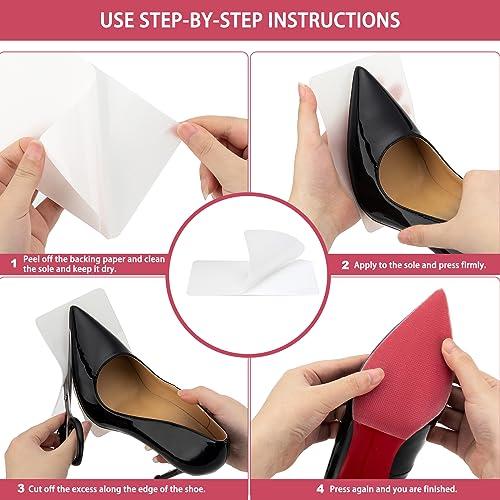 USE STEP-BY-STEP INSTRUCTIONS

1 Peel off the backing paper and clean the sole and keep it dry.

2 Apply to the sole and press firmly.

3 Cut off the excess along the edge of the shoe.

4 Press again and you are finished.