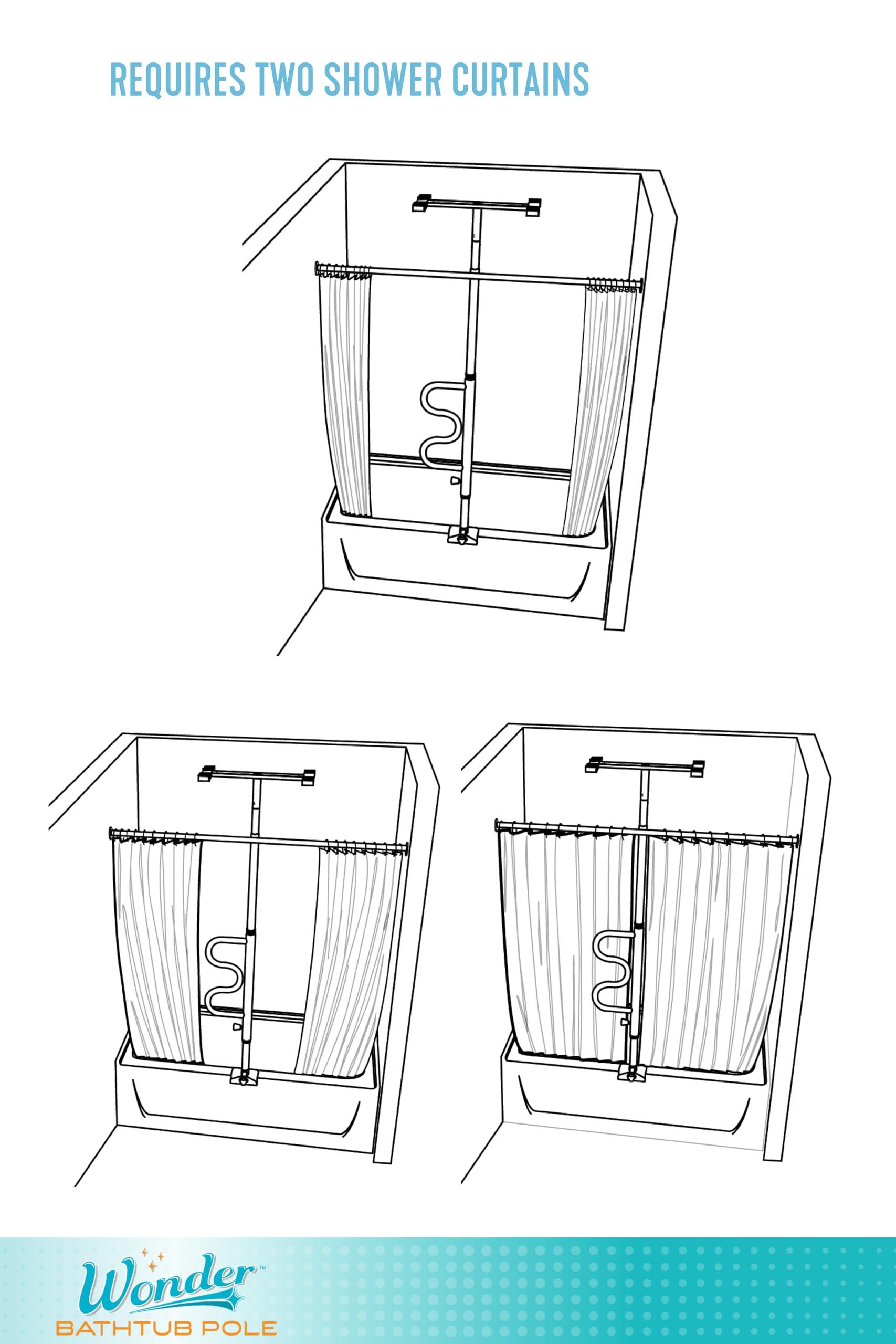 REQUIRES TWO SHOWER CURTAINS

Wonder™
BATHTUB POLE