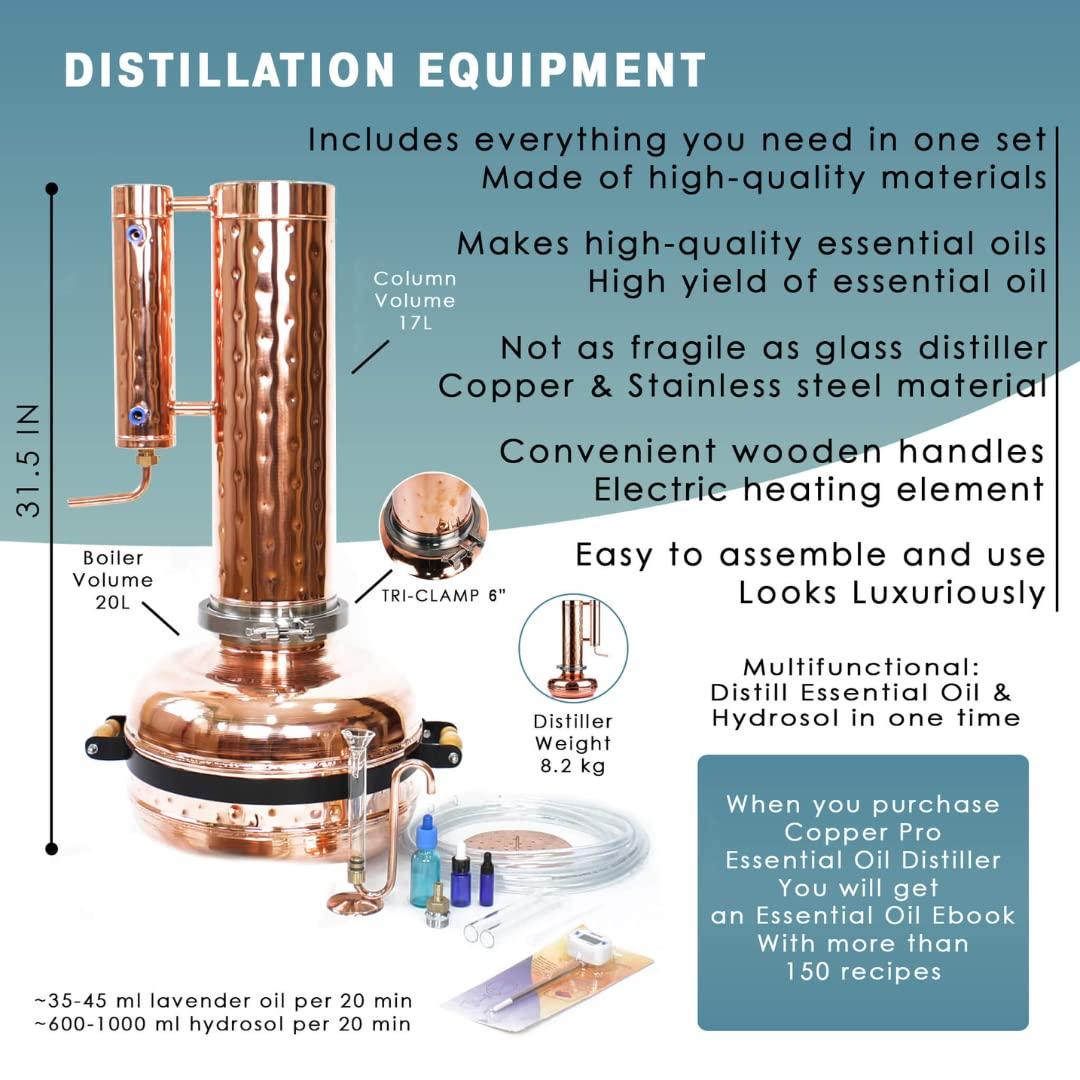 DISTILLATION EQUIPMENT

Includes everything you need in one set
Made of high-quality materials

Makes high-quality essential oils
High yield of essential oil

Not as fragile as glass distiller
Copper & Stainless steel material

Convenient wooden handles
Electric heating element

Easy to assemble and use
Looks Luxuriously

31.5 IN

Column Volume 17L

Boiler Volume 20L

TRI-CLAMP 6"

Distiller Weight 8.2 kg

Multifunctional:
Distill Essential Oil & Hydrosol in one time

When you purchase Copper Pro Essential Oil Distiller You will get an Essential Oil Ebook With more than 150 recipes

~35-45 ml lavender oil per 20 min
~600-1000 ml hydrosol per 20 min