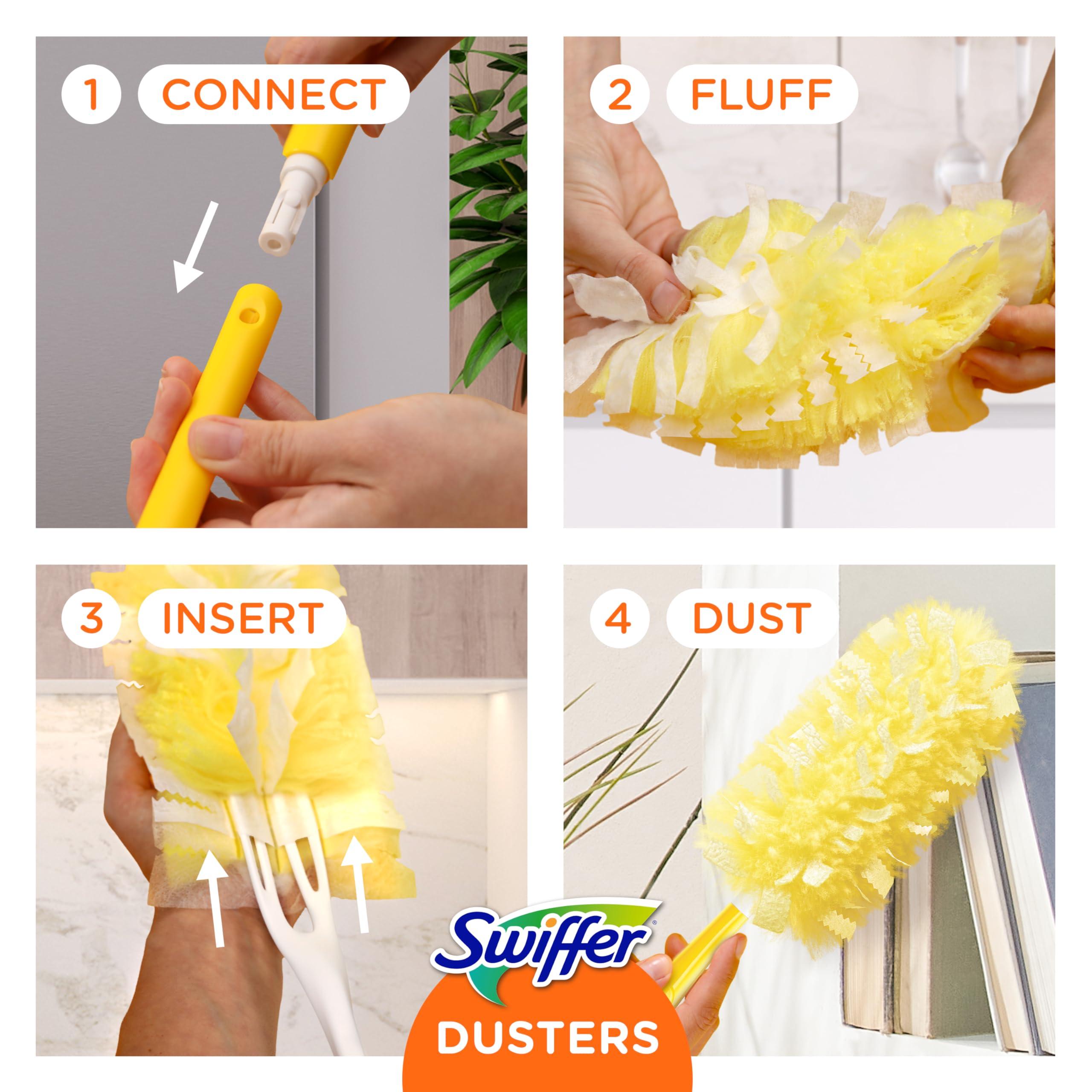 1 CONNECT

2 FLUFF

3 INSERT

4 DUST

Swiffer®

DUSTERS