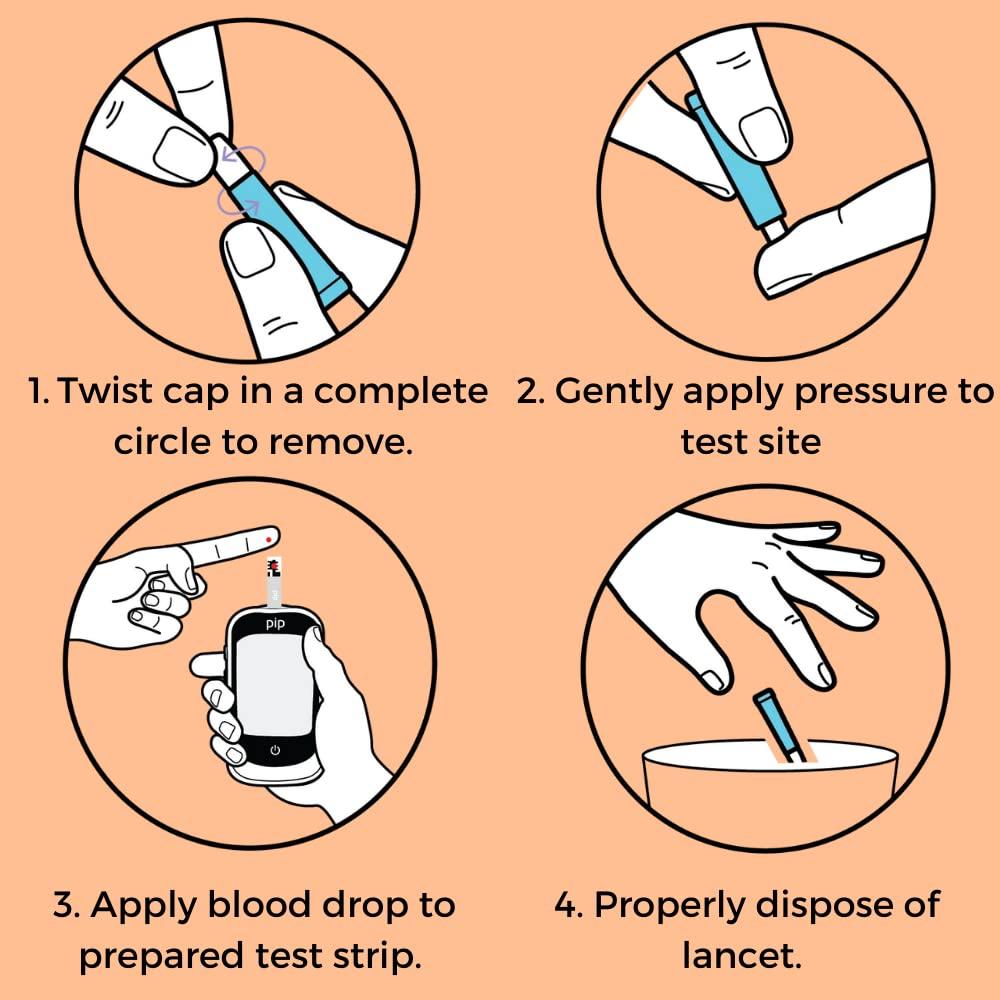 1. Twist cap in a complete circle to remove.

2. Gently apply pressure to test site

pip

3. Apply blood drop to prepared test strip.

4. Properly dispose of lancet.