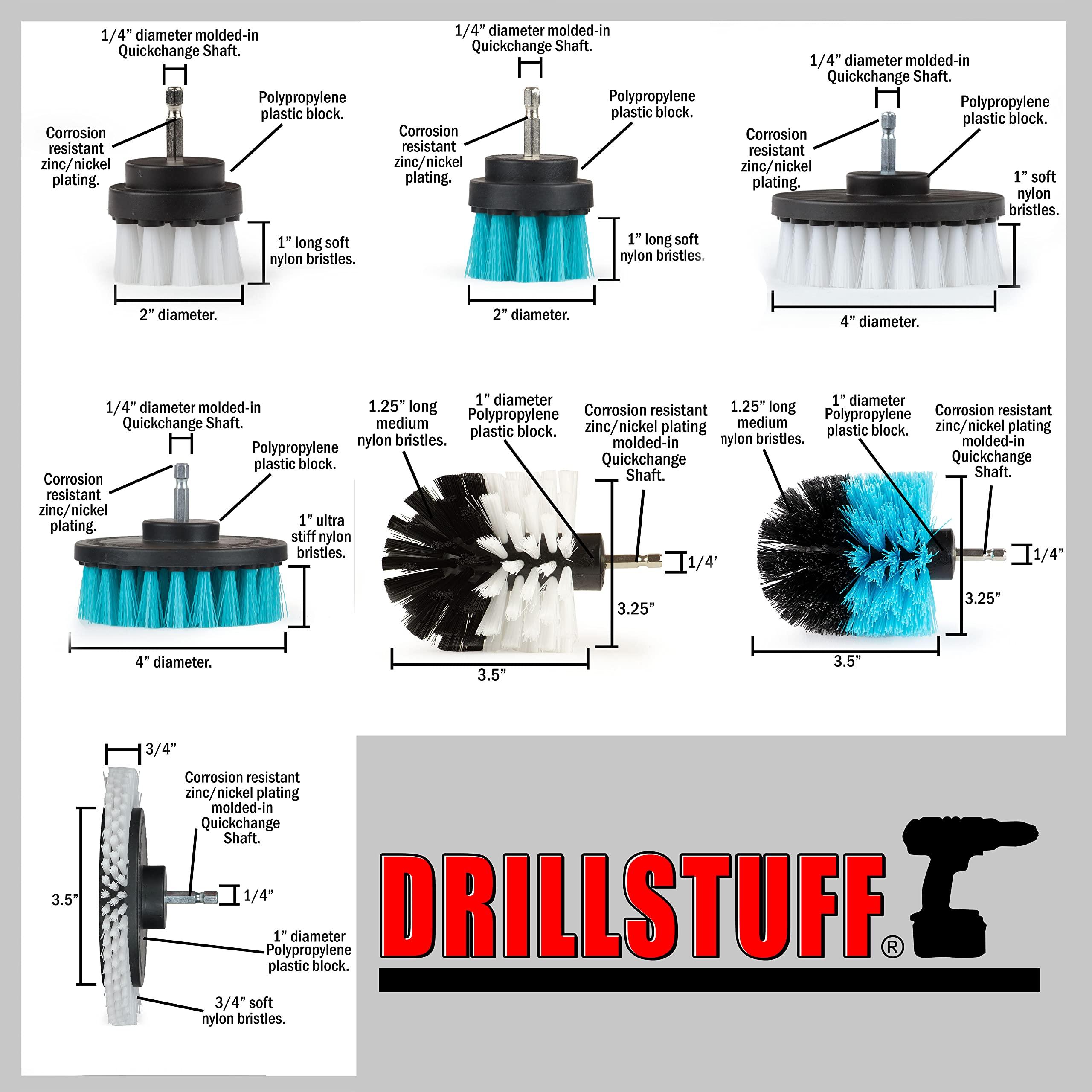 1/4” diameter molded-in Quickchange Shaft.

Polypropylene plastic block.

Corrosion resistant zinc/nickel plating.

1” long soft nylon bristles.

2” diameter.

1/4” diameter molded-in Quickchange Shaft.

Polypropylene plastic block.

Corrosion resistant zinc/nickel plating.

1” long soft nylon bristles.

2” diameter.

1/4” diameter molded-in Quickchange Shaft.

Polypropylene plastic block.

Corrosion resistant zinc/nickel plating.

1” soft nylon bristles.

4” diameter.

1/4” diameter molded-in Quickchange Shaft.

Polypropylene plastic block.

Corrosion resistant zinc/nickel plating.

1” ultra stiff nylon bristles.

4” diameter.

1.25” long medium nylon bristles.

1” diameter Polypropylene plastic block.

Corrosion resistant zinc/nickel plating molded-in Quickchange Shaft.

1/4’

3.25”

3.5”

1.25” long medium nylon bristles.

1” diameter Polypropylene plastic block.

Corrosion resistant zinc/nickel plating molded-in Quickchange Shaft.

1/4”

3.25”

3.5”

3/4”

Corrosion resistant zinc/nickel plating molded-in Quickchange Shaft.

3.5”

1/4”

1” diameter Polypropylene plastic block.

3/4” soft nylon bristles.

DRILLSTUFF®