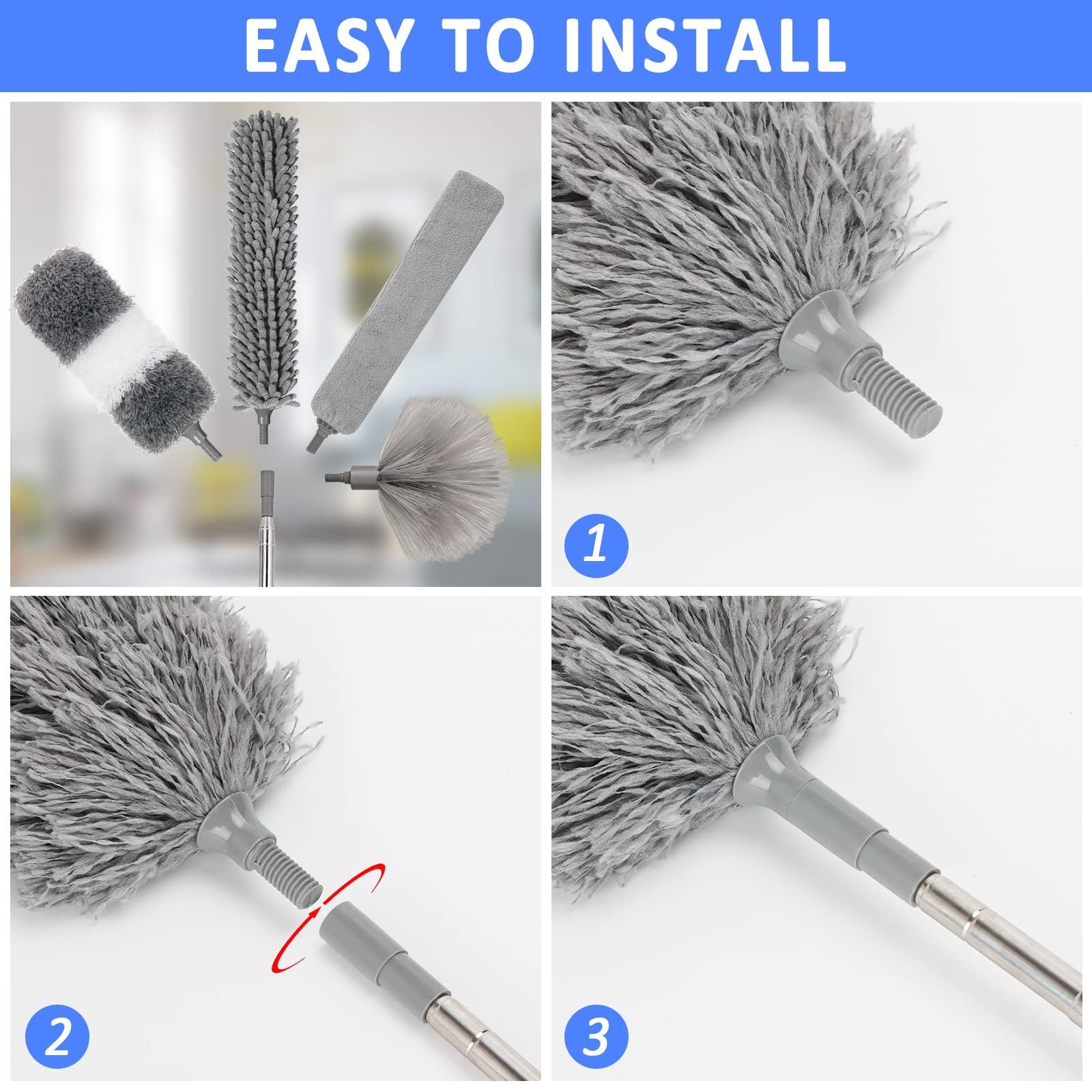 EASY TO INSTALL

1

2

3