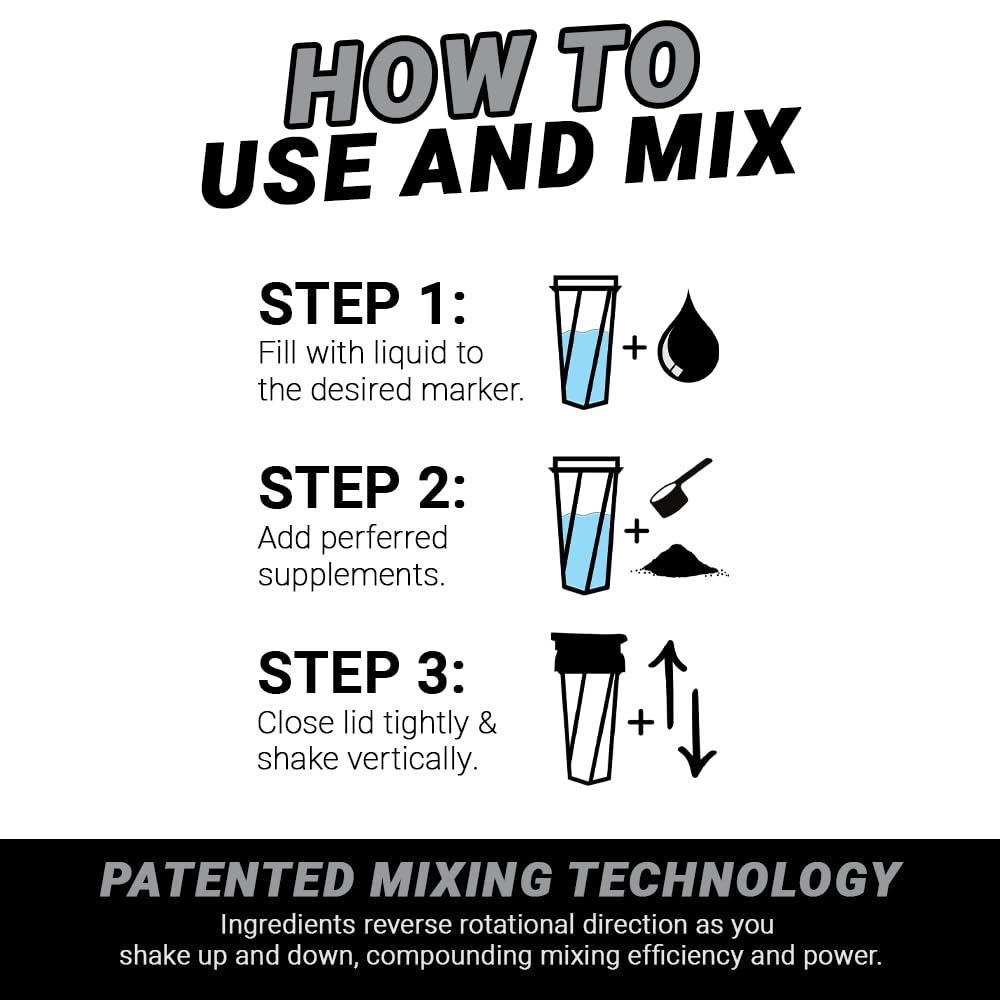 HOW TO
USE AND MIX

STEP 1:
Fill with liquid to the desired marker.

+

STEP 2:
Add perferred supplements.

+

STEP 3:
Close lid tightly & shake vertically.

+

PATENTED MIXING TECHNOLOGY
Ingredients reverse rotational direction as you shake up and down, compounding mixing efficiency and power.