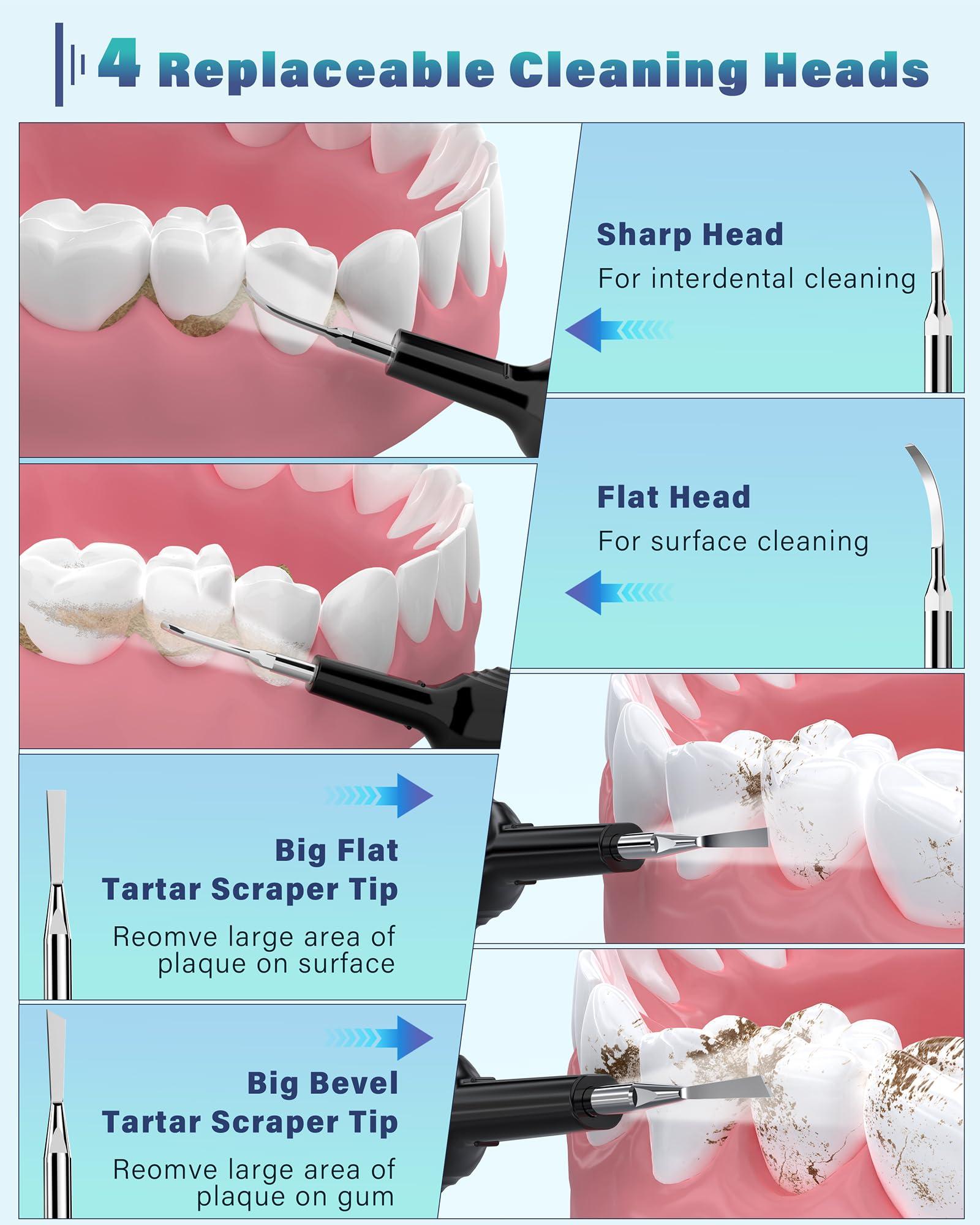 4 Replaceable Cleaning Heads

Sharp Head
For interdental cleaning

Flat Head
For surface cleaning

Big Flat
Tartar Scraper Tip
Reomve large area of plaque on surface

Big Bevel
Tartar Scraper Tip
Reomve large area of plaque on gum