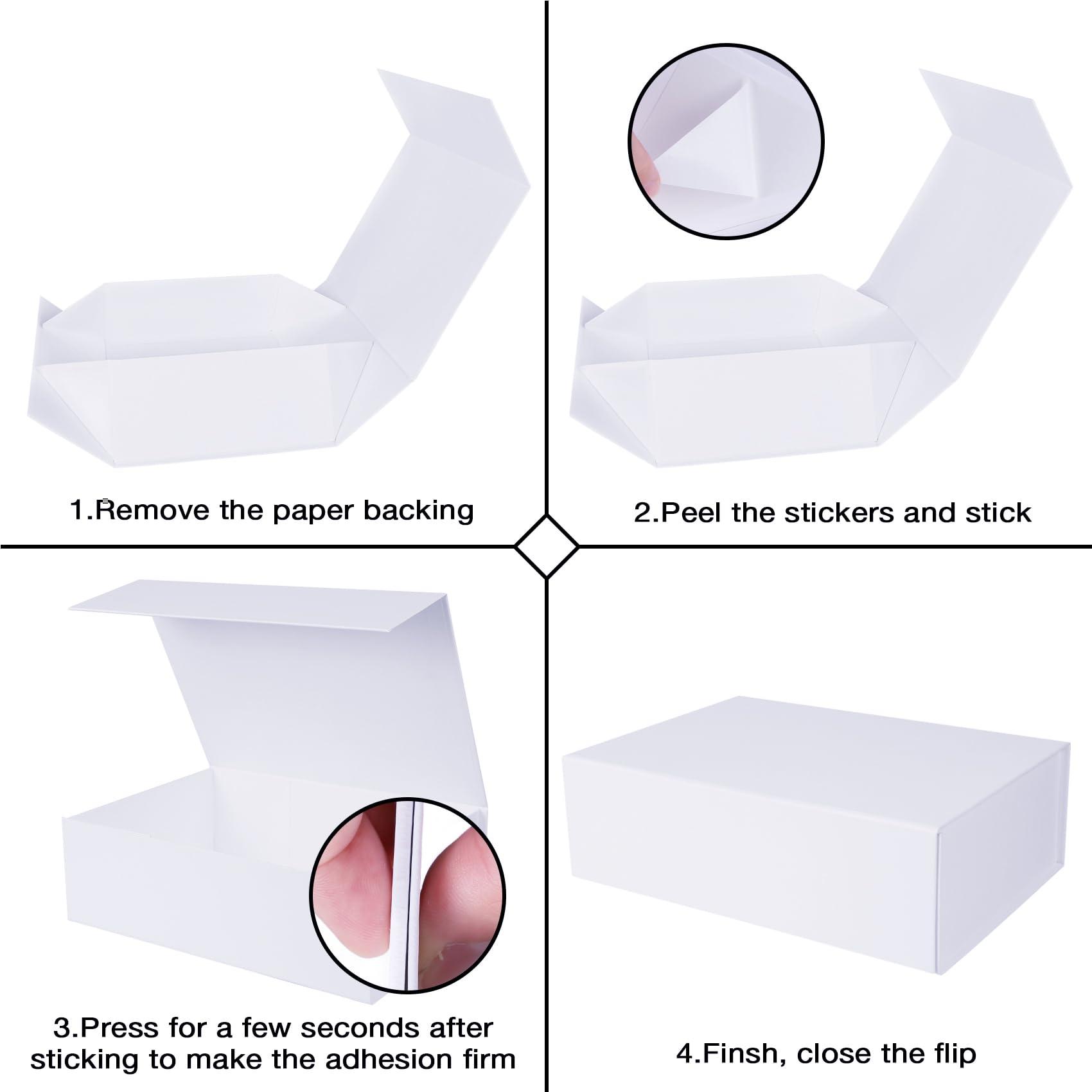 1.Remove the paper backing

2.Peel the stickers and stick

3.Press for a few seconds after sticking to make the adhesion firm

4.Finsh, close the flip