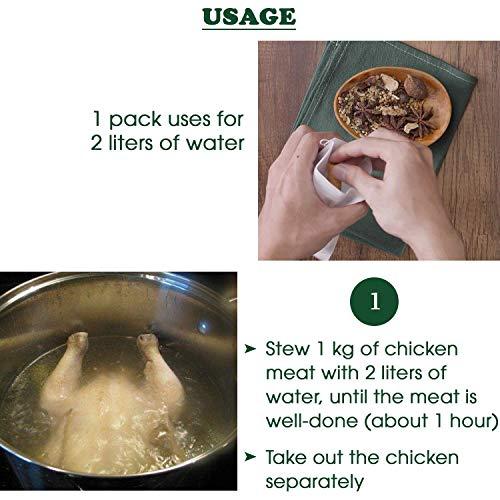 USAGE

1 pack uses for 2 liters of water

1

➤ Stew 1 kg of chicken meat with 2 liters of water, until the meat is well-done (about 1 hour)

➤ Take out the chicken separately