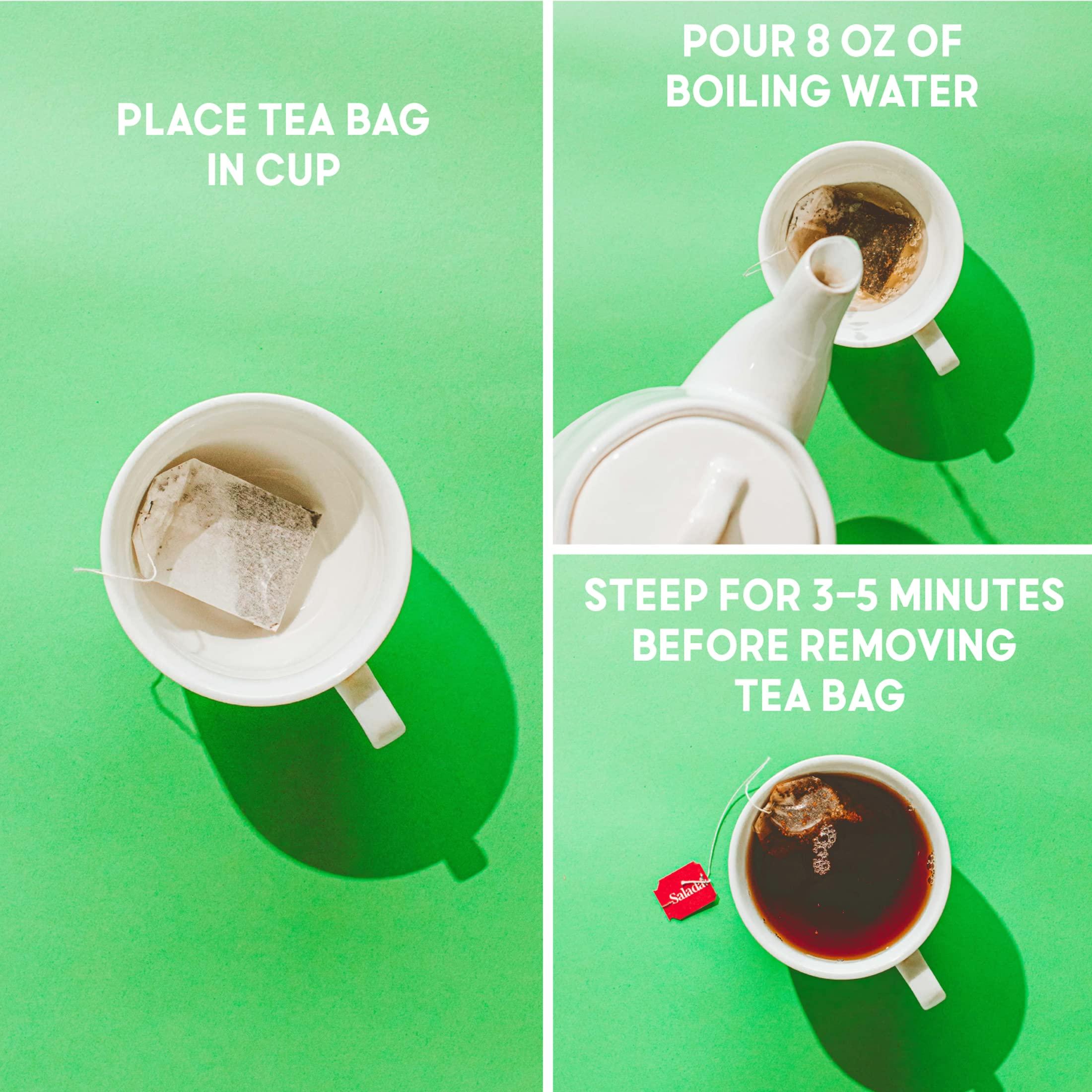 PLACE TEA BAG IN CUP

POUR 8 OZ OF BOILING WATER

STEEP FOR 3-5 MINUTES BEFORE REMOVING TEA BAG

Salada