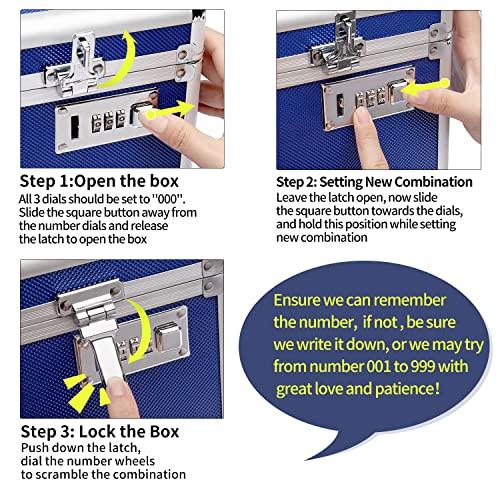 Step 1:Open the box
All 3 dials should be set to "000". Slide the square button away from the number dials and release the latch to open the box

Step 2: Setting New Combination
Leave the latch open, now slide the square button towards the dials, and hold this position while setting new combination

Step 3: Lock the Box
Push down the latch, dial the number wheels to scramble the combination

Ensure we can remember the number, if not , be sure we write it down, or we may try from number 001 to 999 with great love and patience!