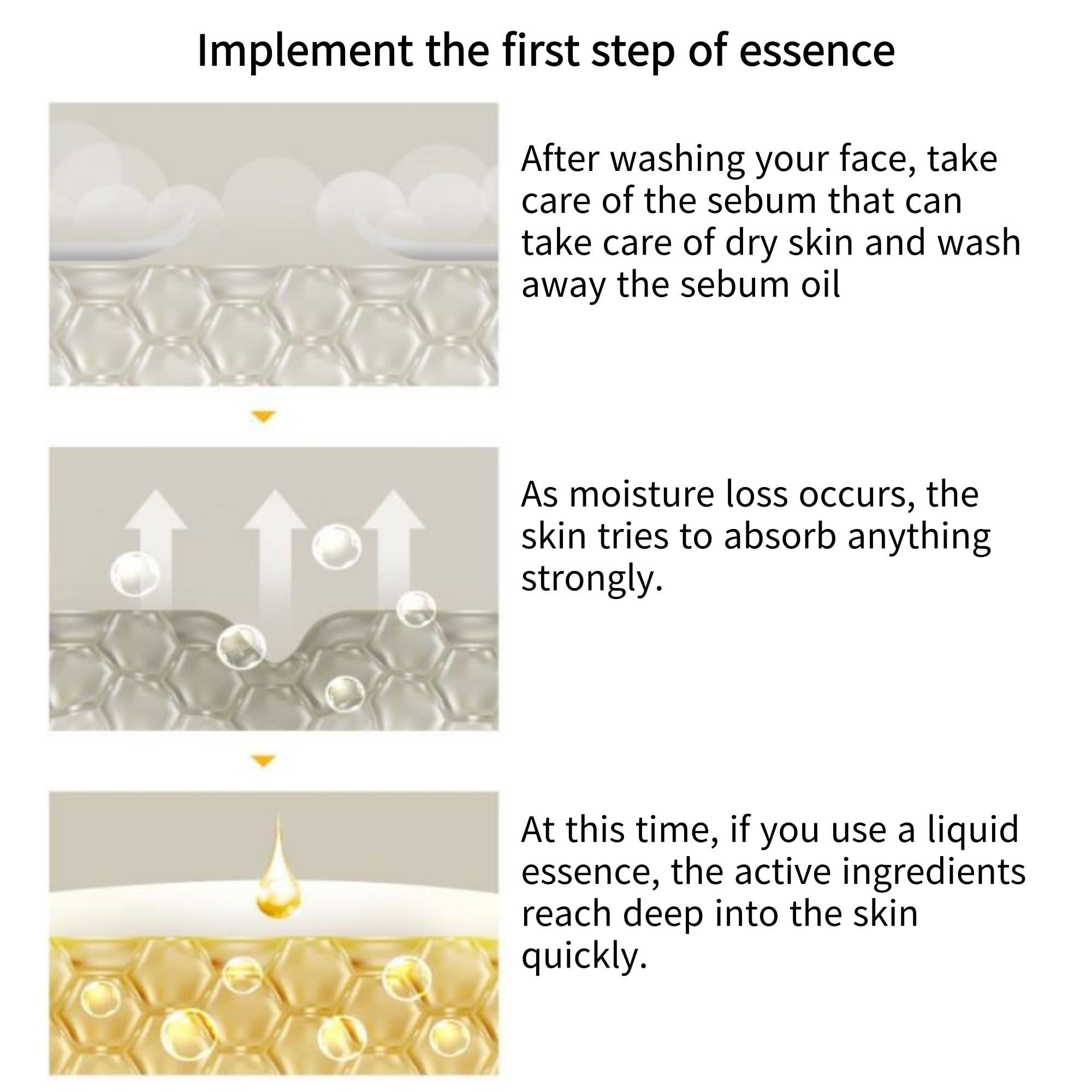 Implement the first step of essence

After washing your face, take care of the sebum that can take care of dry skin and wash away the sebum oil

As moisture loss occurs, the skin tries to absorb anything strongly.

At this time, if you use a liquid essence, the active ingredients reach deep into the skin quickly.