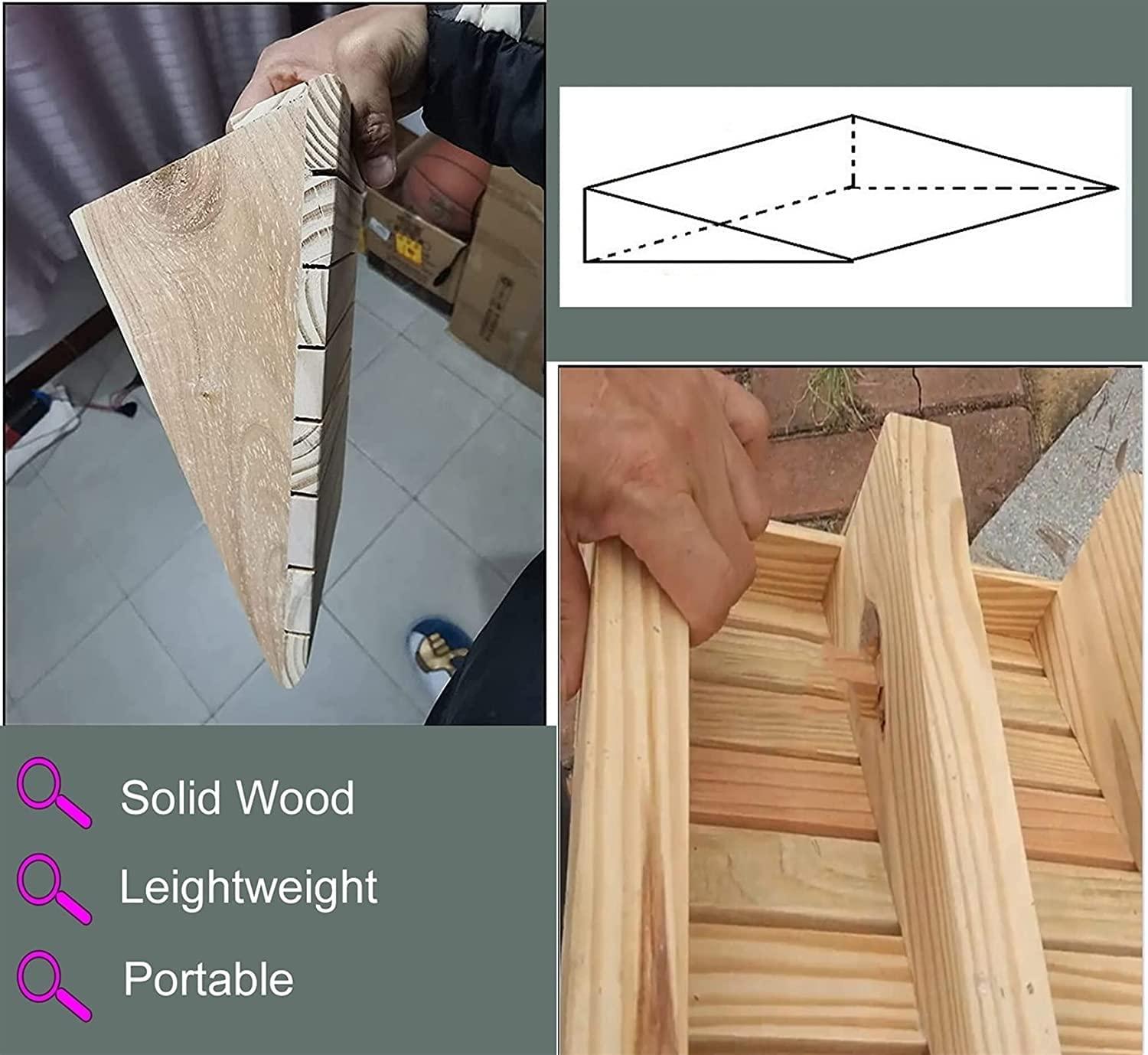 Solid Wood

Leightweight

Portable