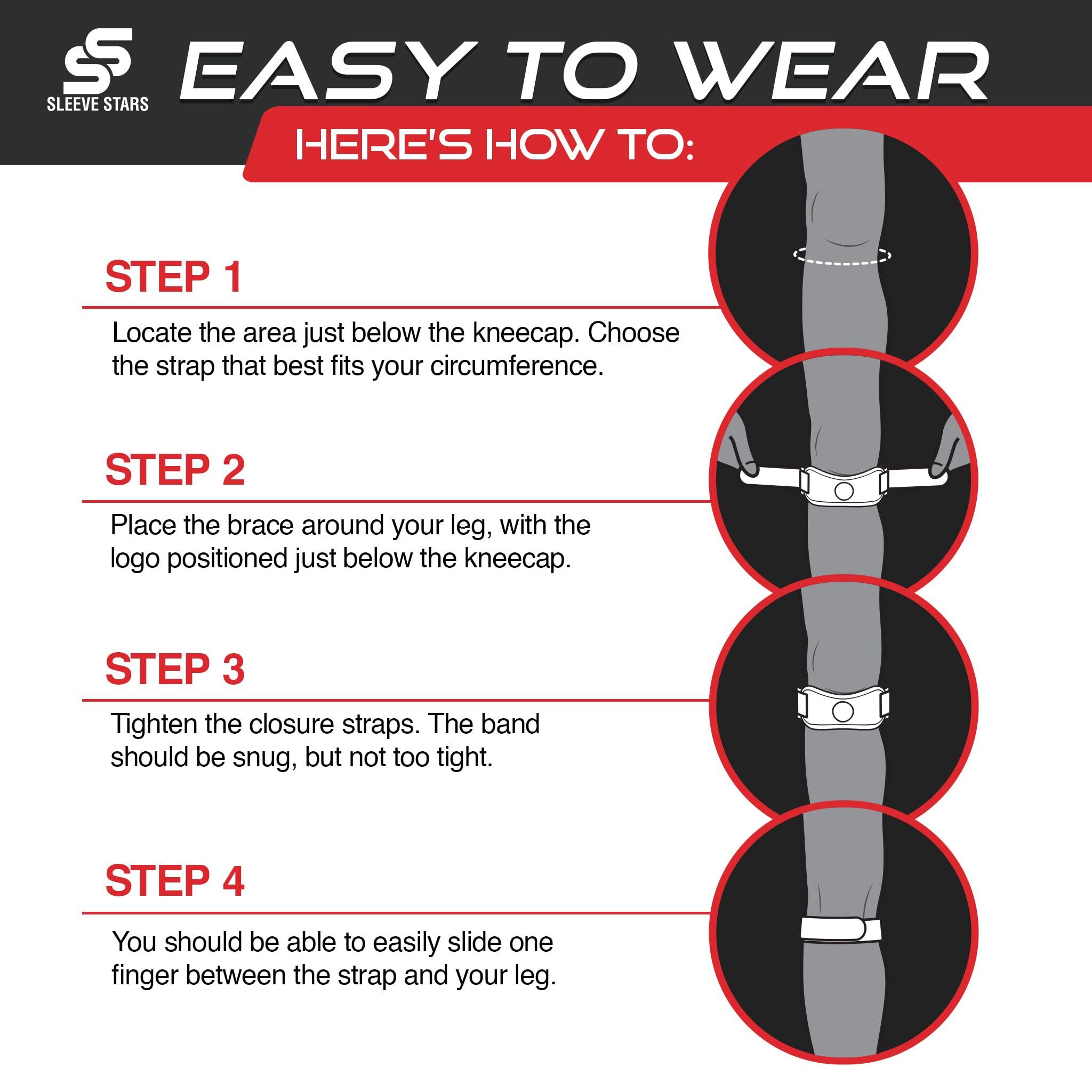 SS
SLEEVE STARS

EASY TO WEAR

HERE'S HOW TO:

STEP 1

Locate the area just below the kneecap. Choose the strap that best fits your circumference.

STEP 2

Place the brace around your leg, with the logo positioned just below the kneecap.

STEP 3

Tighten the closure straps. The band should be snug, but not too tight.

STEP 4

You should be able to easily slide one finger between the strap and your leg.