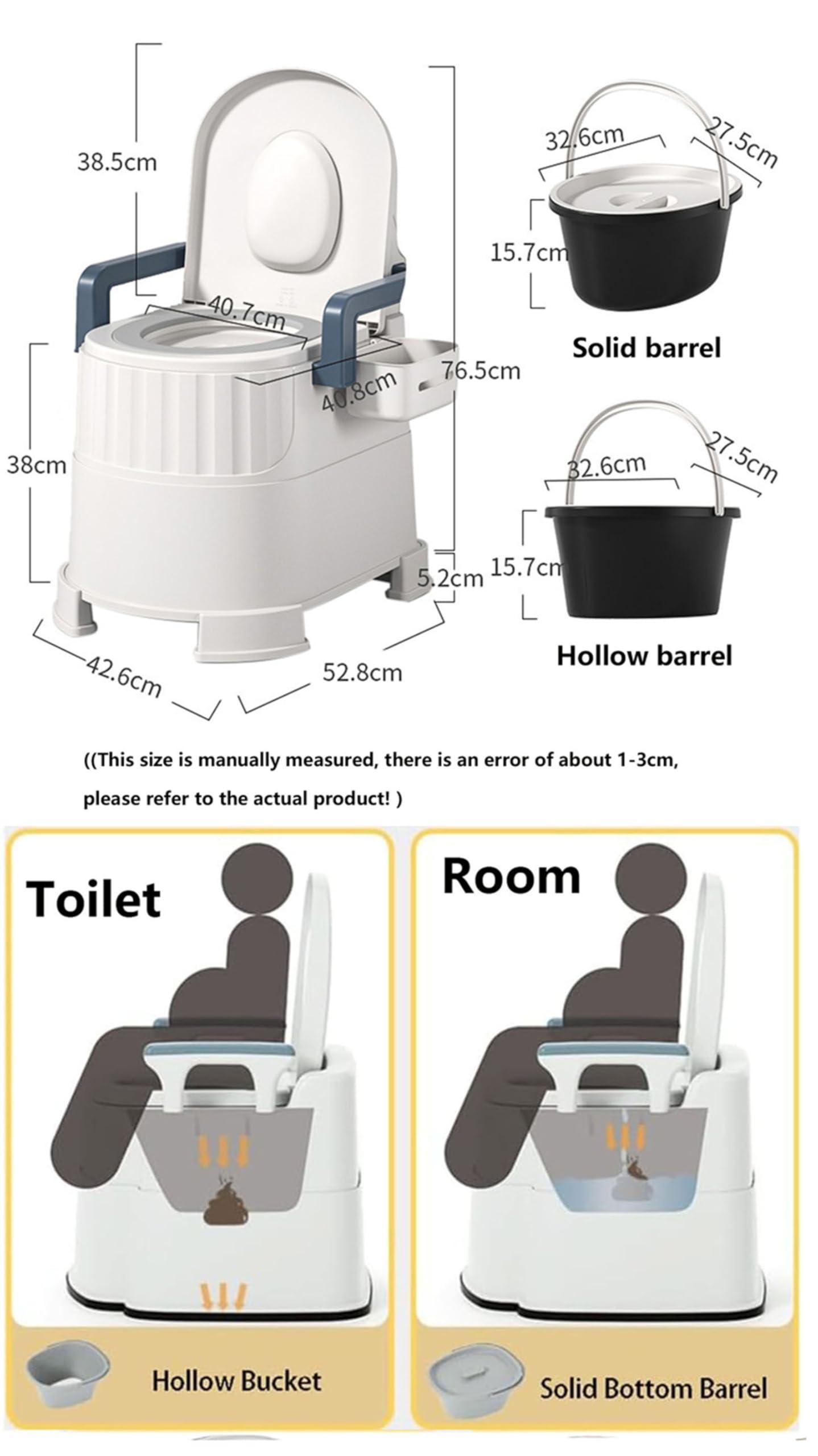 38.5cm

40.7cm

40.8cm

76.5cm

38cm

5.2cm

42.6cm

52.8cm

32.6cm

27.5cm

15.7cm

Solid barrel

32.6cm

27.5cm

15.7cm

Hollow barrel

((This size is manually measured, there is an error of about 1-3cm, please refer to the actual product! )

Toilet

Hollow Bucket

Room

Solid Bottom Barrel