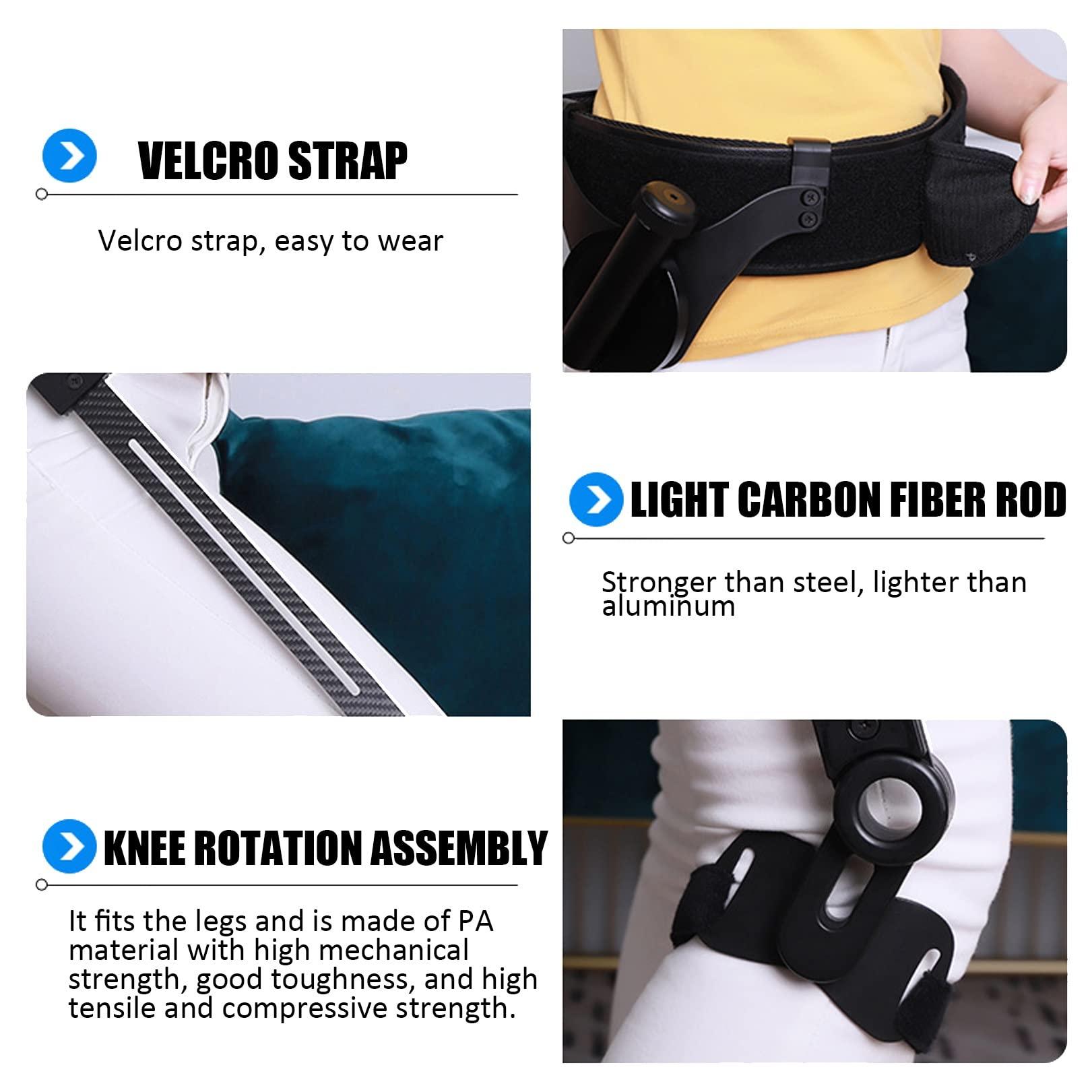 VELCRO STRAP

Velcro strap, easy to wear

LIGHT CARBON FIBER ROD

Stronger than steel, lighter than aluminum

KNEE ROTATION ASSEMBLY

It fits the legs and is made of PA material with high mechanical strength, good toughness, and high tensile and compressive strength.