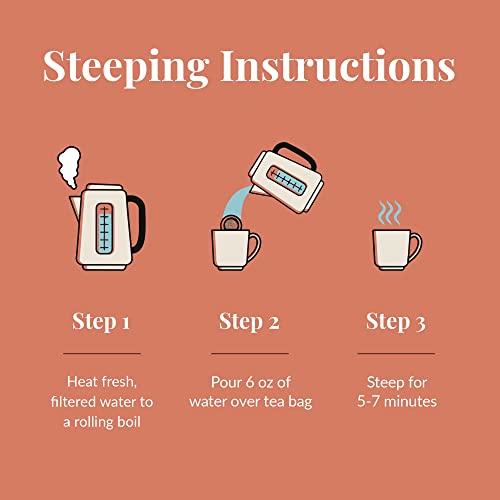 Steeping Instructions

Step 1

Heat fresh, filtered water to a rolling boil

Step 2

Pour 6 oz of water over tea bag

Step 3

Steep for 5-7 minutes