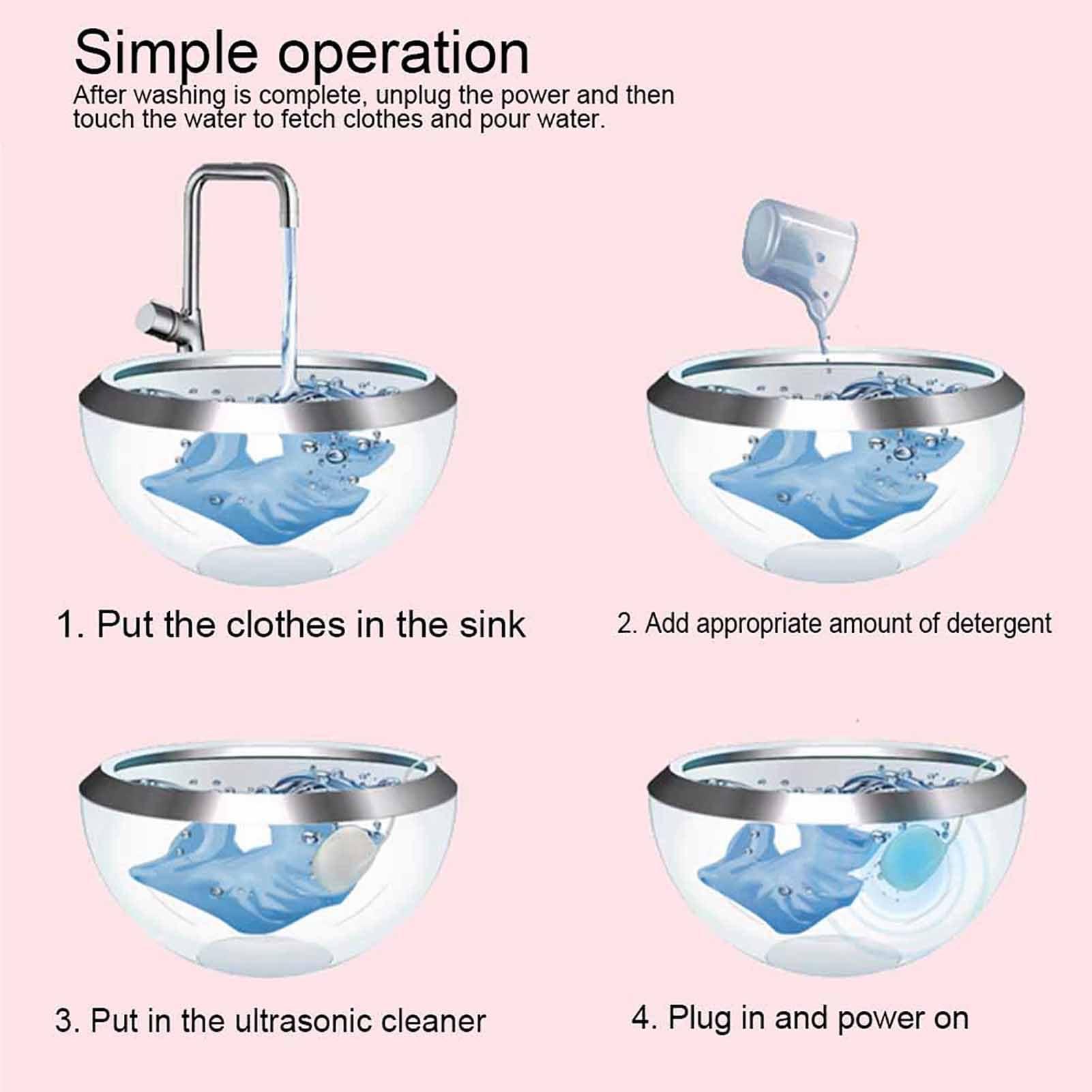 Simple operation
After washing is complete, unplug the power and then touch the water to fetch clothes and pour water.

1. Put the clothes in the sink

2. Add appropriate amount of detergent

3. Put in the ultrasonic cleaner

4. Plug in and power on