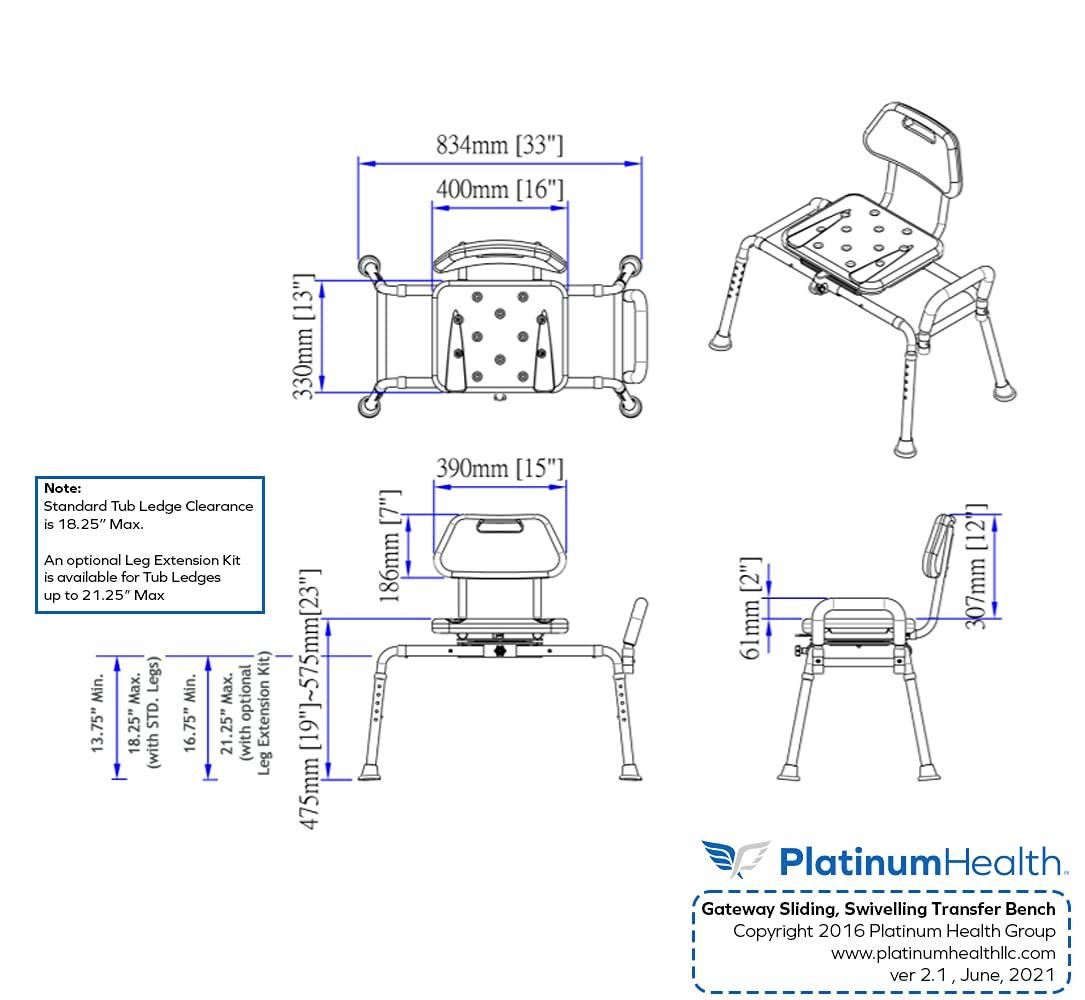 834mm [33"]

400mm [16"]

330mm [13"]

Note:
Standard Tub Ledge Clearance is 18.25" Max.

An optional Leg Extension Kit is available for Tub Ledges up to 21.25" Max

390mm [15"]

186mm [7"]

13.75" Min.

18.25" Max. (with STD. Legs)

16.75" Min.

21.25" Max. (with optional Leg Extension Kit)

475mm [19"]~575mm[23"]

61mm [2"]

307mm [12"]

PlatinumHealth

Gateway Sliding, Swivelling Transfer Bench
Copyright 2016 Platinum Health Group
www.platinumhealthllc.com
ver 2.1 , June, 2021