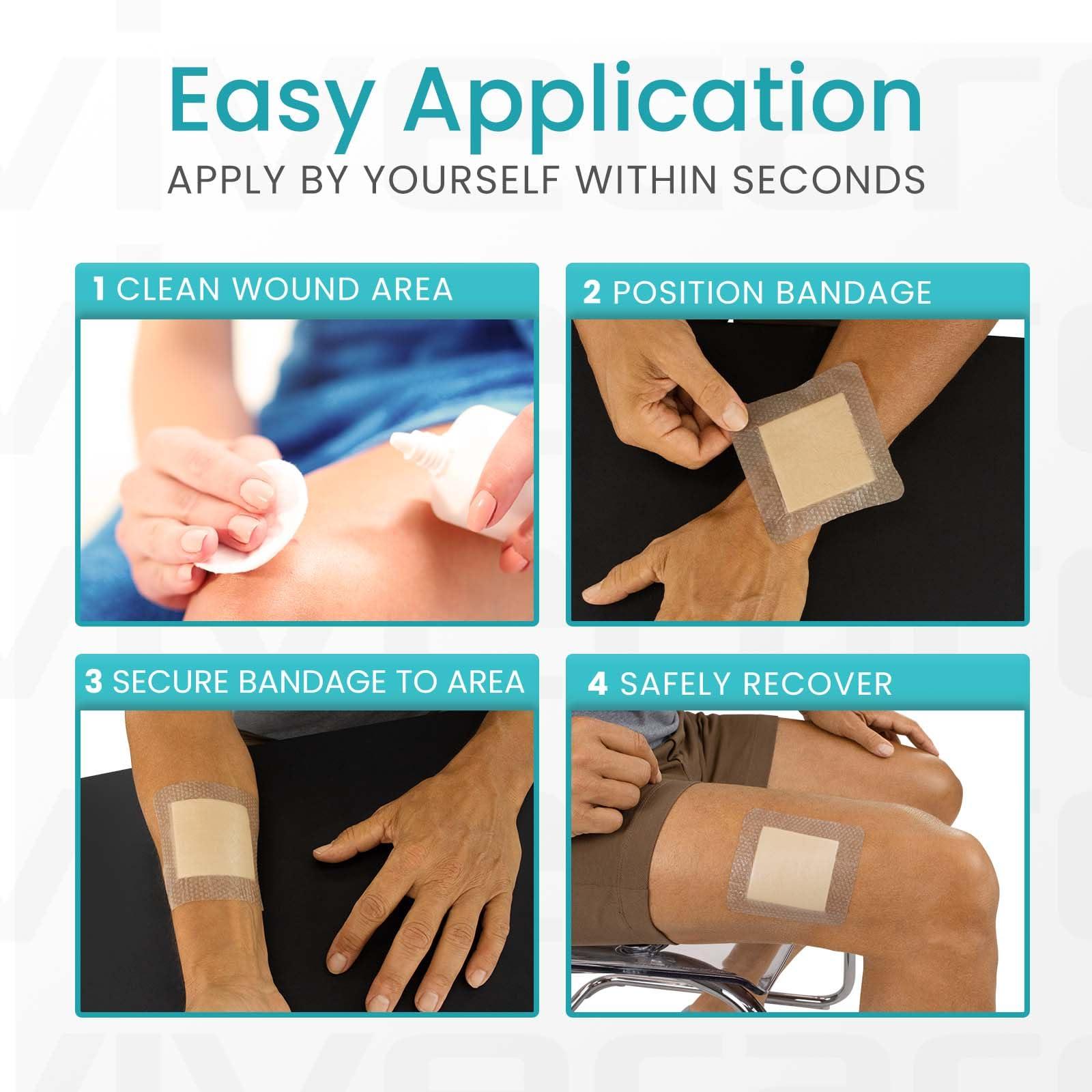 Easy Application
APPLY BY YOURSELF WITHIN SECONDS

1 CLEAN WOUND AREA

2 POSITION BANDAGE

3 SECURE BANDAGE TO AREA

4 SAFELY RECOVER